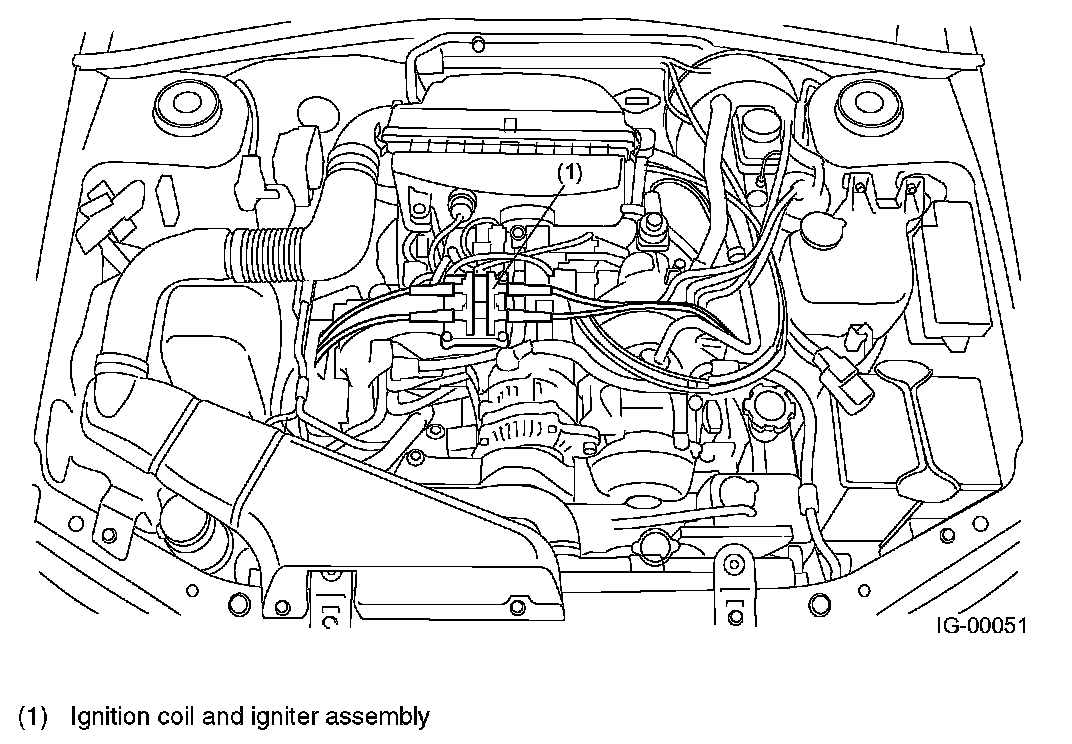 (1)

IG-00051

(1) Ignition coil and igniter assembly