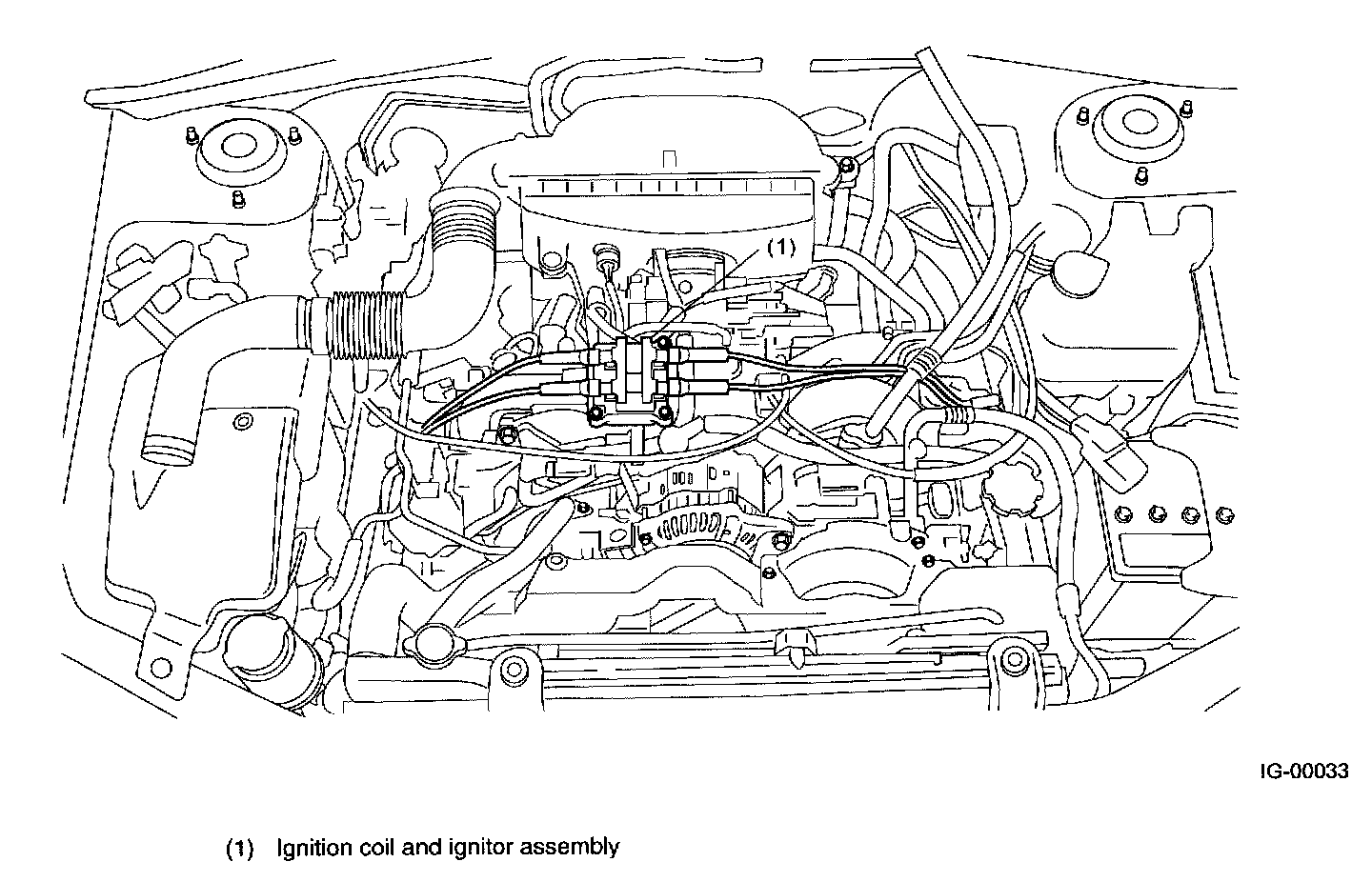 (1)

IG-00033

(1) Ignition coil and ignitor assembly