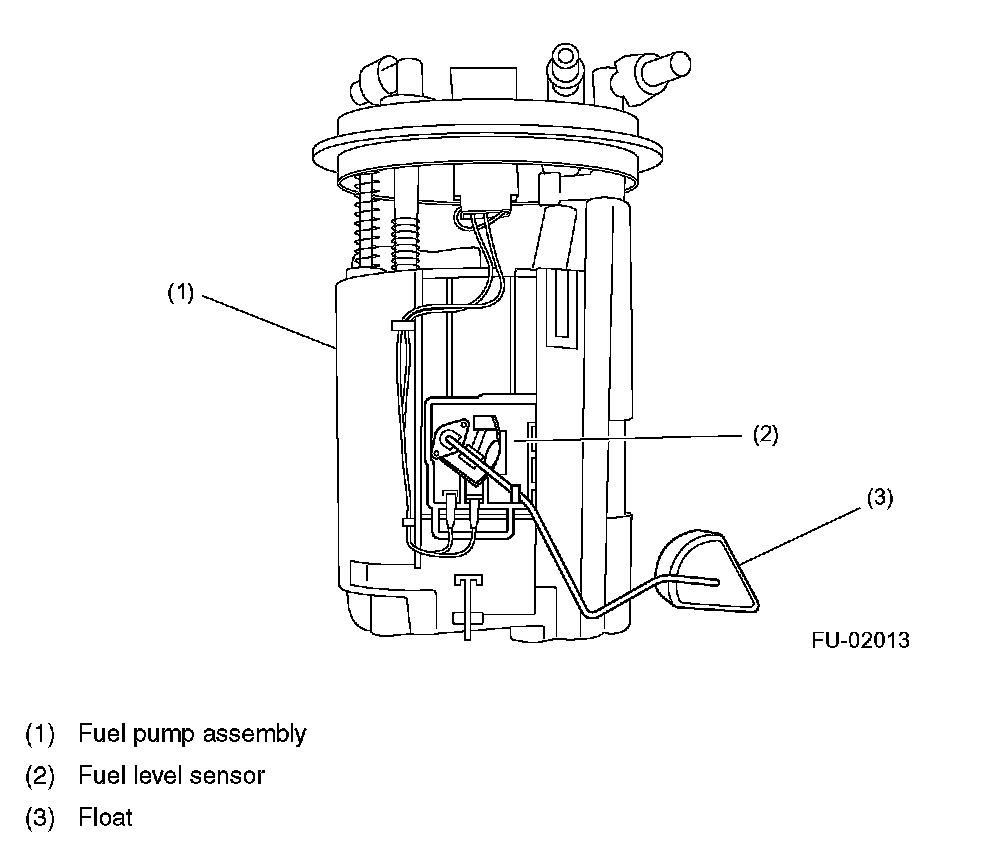 (1)

(2)

(3)

FU-02013

(1) Fuel pump assembly
(2) Fuel level sensor
(3) Float