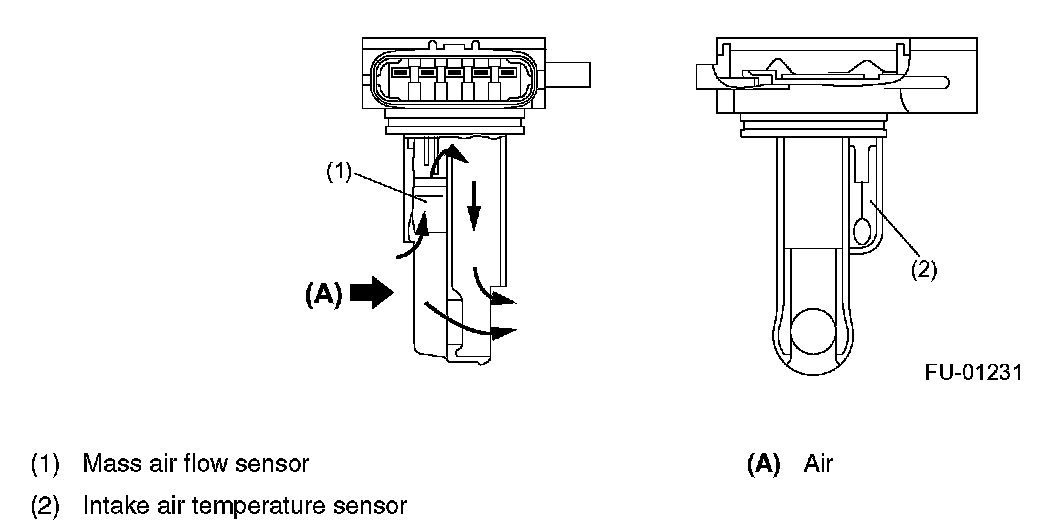 (1)

(A)

(2)

FU-01231

(1) Mass air flow sensor

(2) Intake air temperature sensor

(A) Air