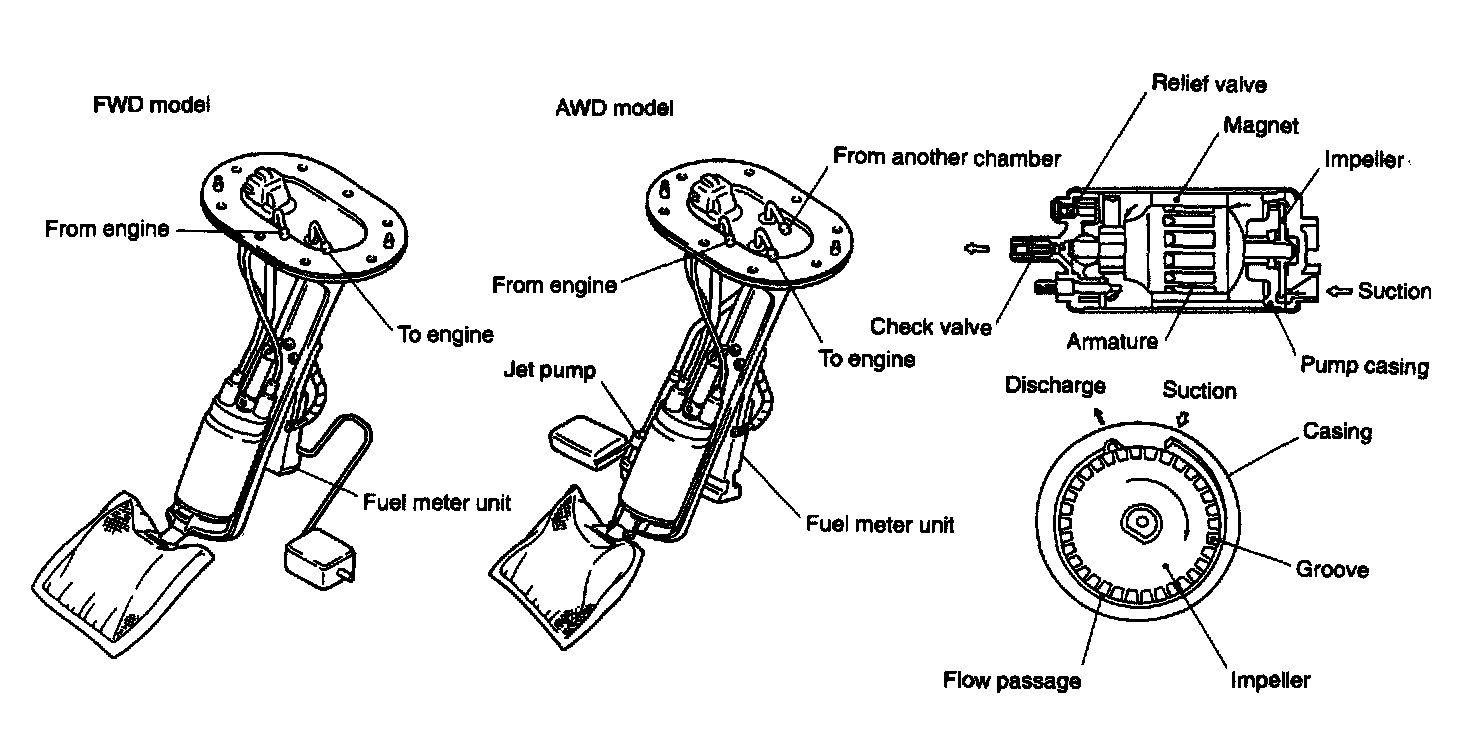 FWD model

From engine

To engine

Fuel meter unit

AWD model

From another chamber

From engine

To engine

Jet pump

Fuel meter unit

Relief valve

Magnet

Impeller

Suction

Check valve

Armature

Pump casing

Discharge

Suction

Casing

Groove

Flow passage

Impeller