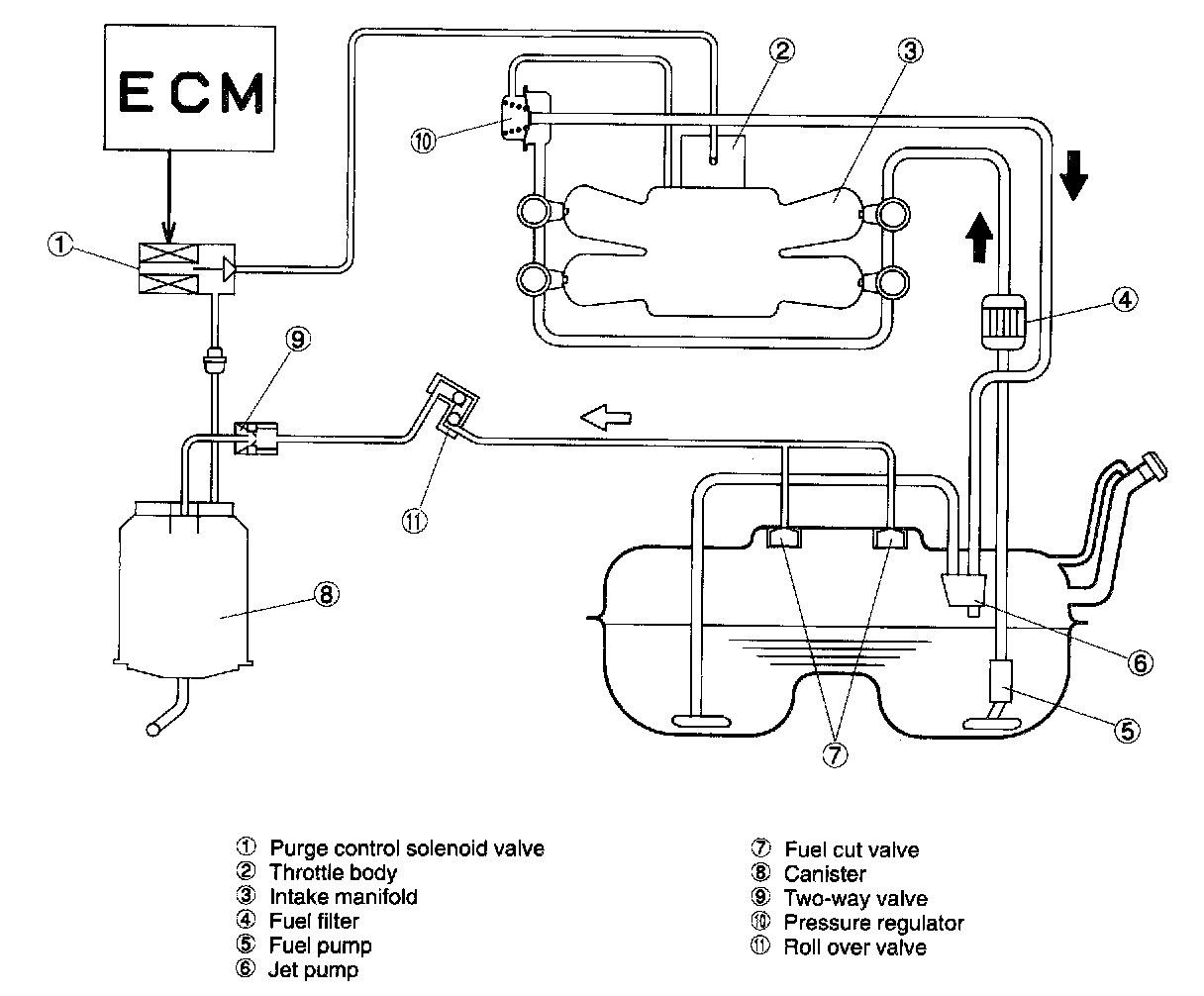 ECM

①
②
③
④
⑤
⑥
⑦
⑧
⑨
⑩
⑪

① Purge control solenoid valve
② Throttle body
③ Intake manifold
④ Fuel filter
⑤ Fuel pump
⑥ Jet pump

⑦ Fuel cut valve
⑧ Canister
⑨ Two-way valve
⑩ Pressure regulator
⑪ Roll over valve