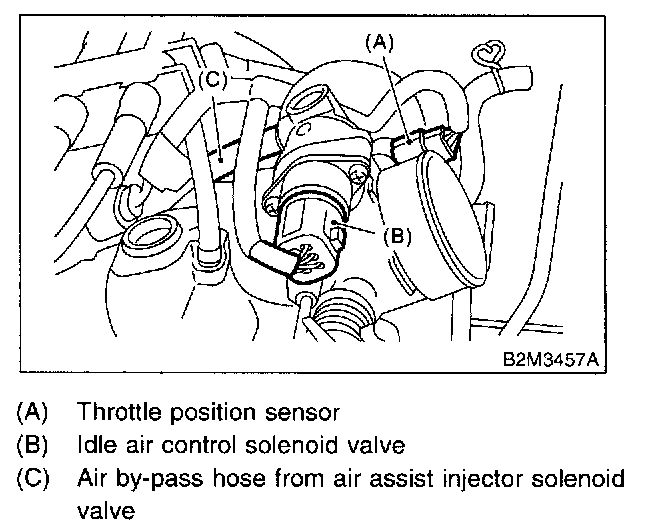 (A)
(C)
(B)
B2M3457A

(A) Throttle position sensor
(B) Idle air control solenoid valve
(C) Air by-pass hose from air assist injector solenoid valve