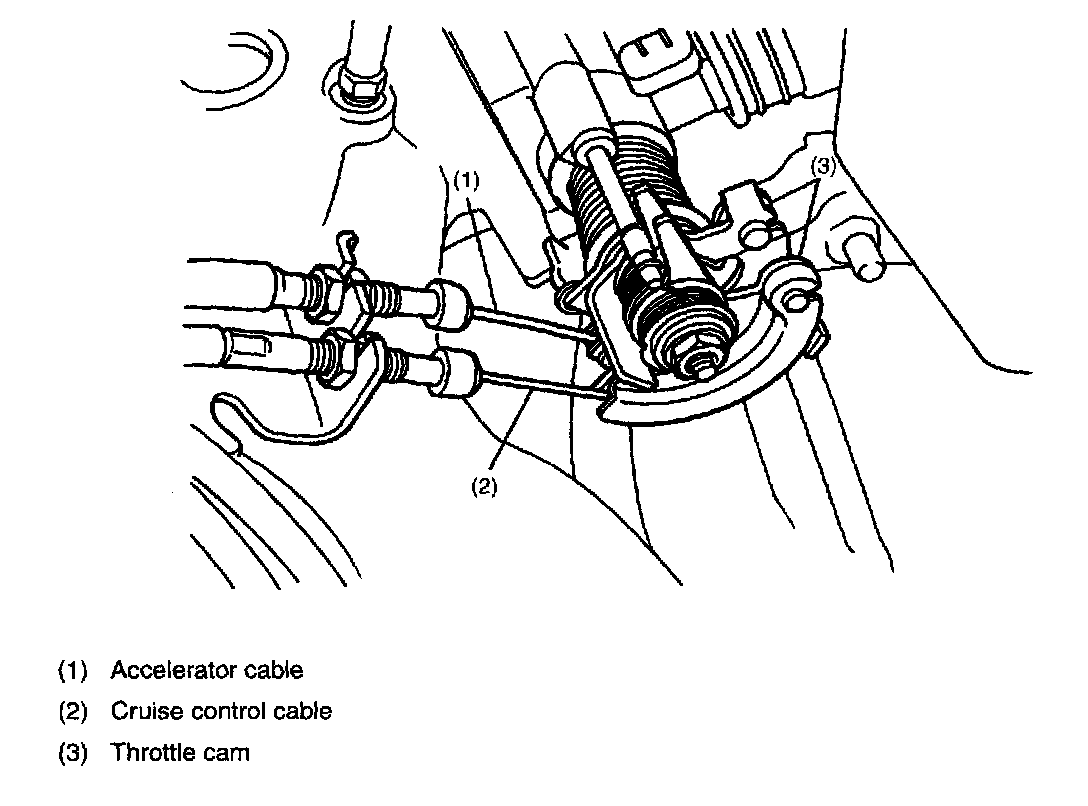 (1)

(3)

(2)

(1) Accelerator cable

(2) Cruise control cable

(3) Throttle cam