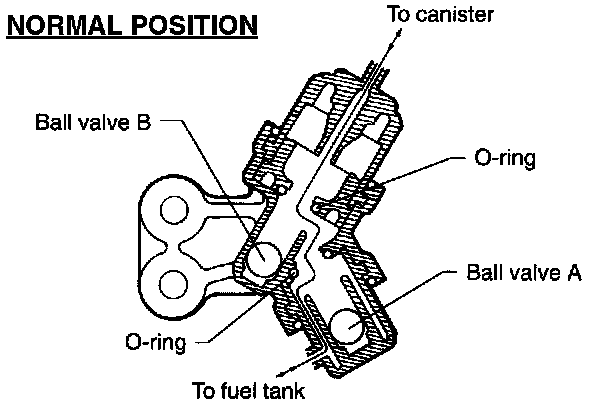 NORMAL POSITION

To canister

Ball valve B

O-ring

Ball valve A

O-ring

To fuel tank