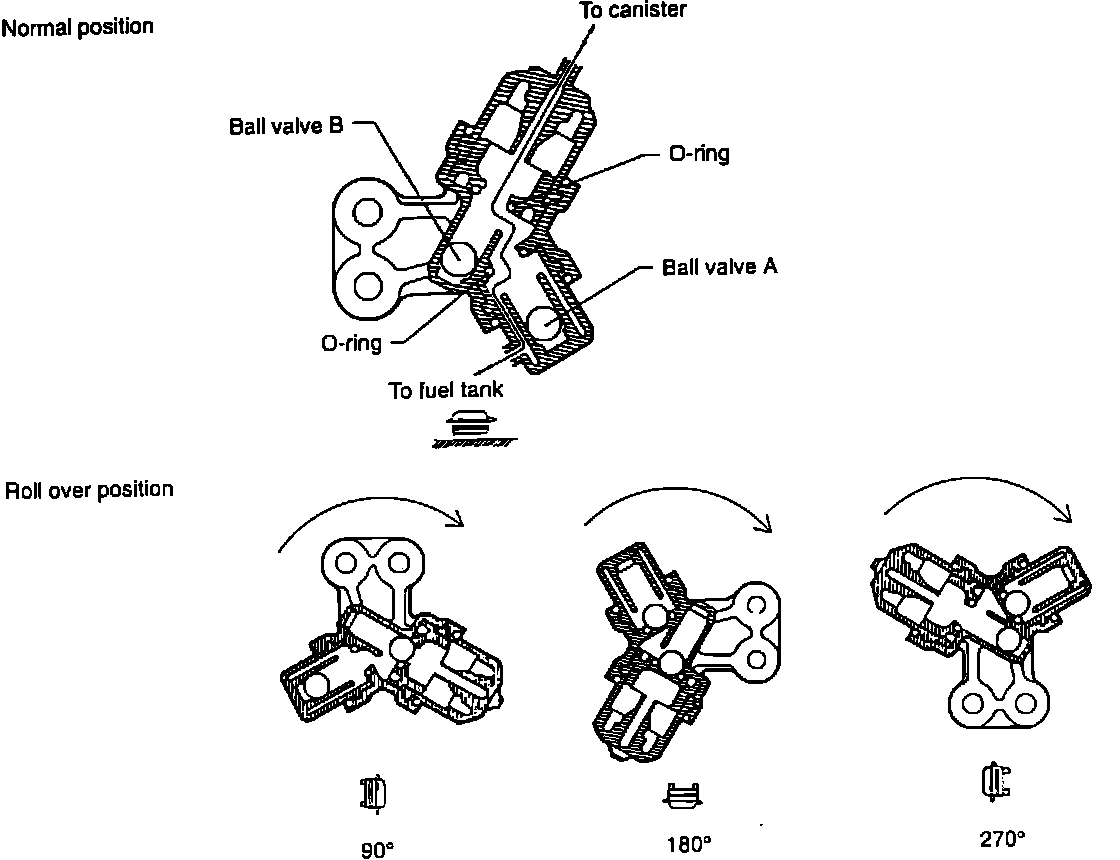 Normal position

To canister

Ball valve B

O-ring

Ball valve A

O-ring

To fuel tank

Roll over position

90°

180°

270°