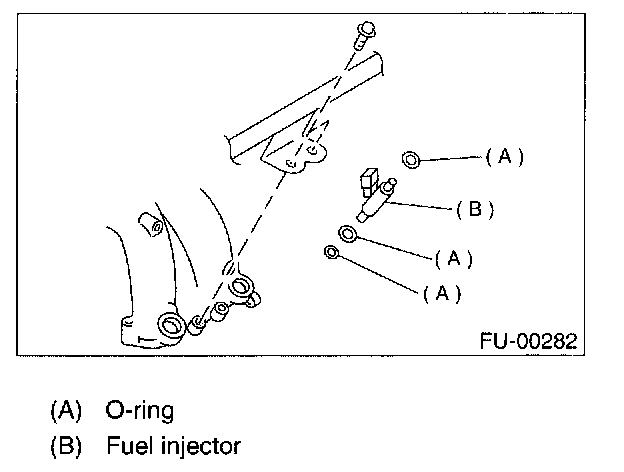 (A)
(B)
(A)
(A)
FU-00282

(A) O-ring
(B) Fuel injector