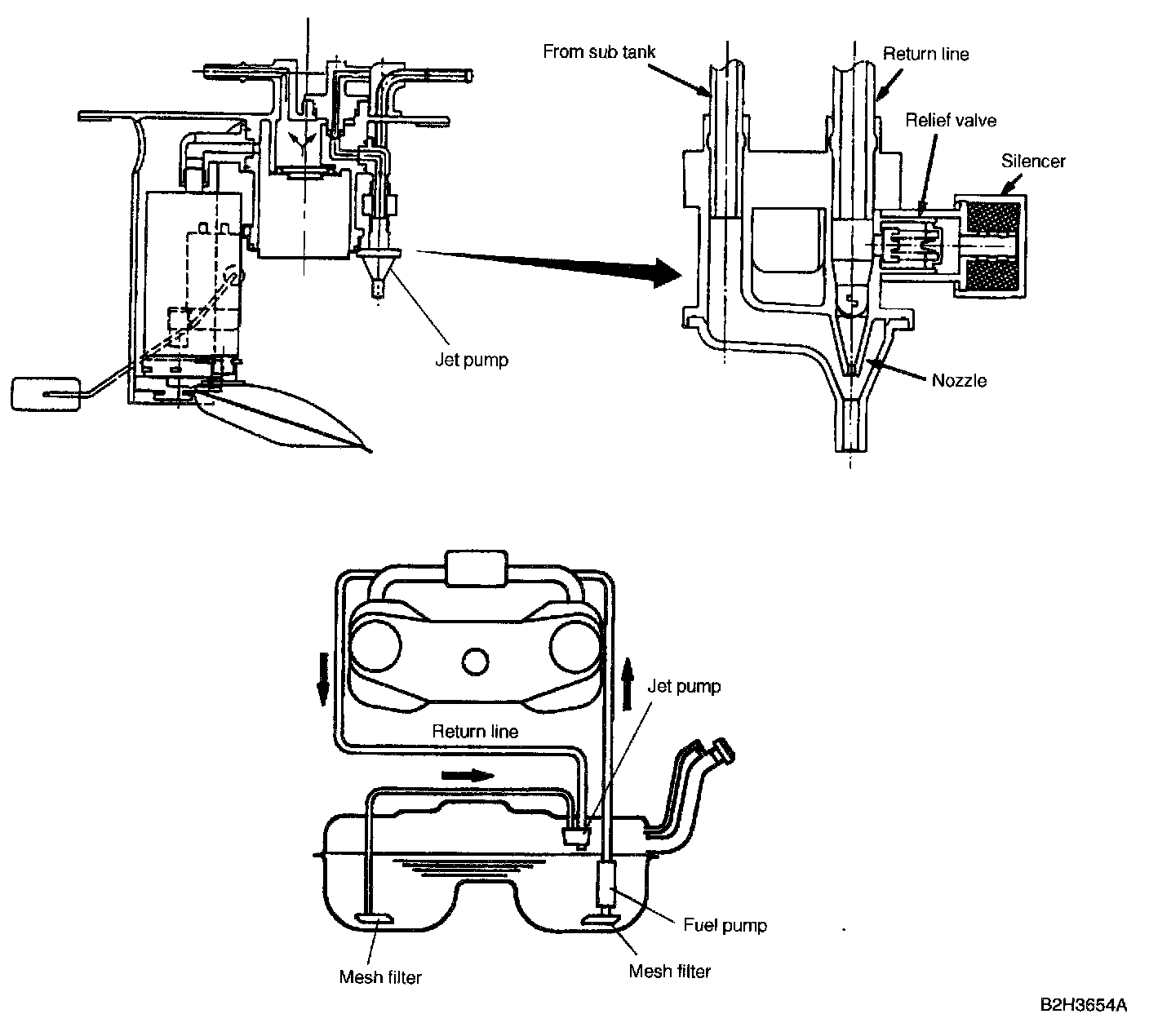 From sub tank

Return line

Relief valve

Silencer

Jet pump

Nozzle

Jet pump

Return line

Fuel pump

Mesh filter

Mesh filter

B2H3654A