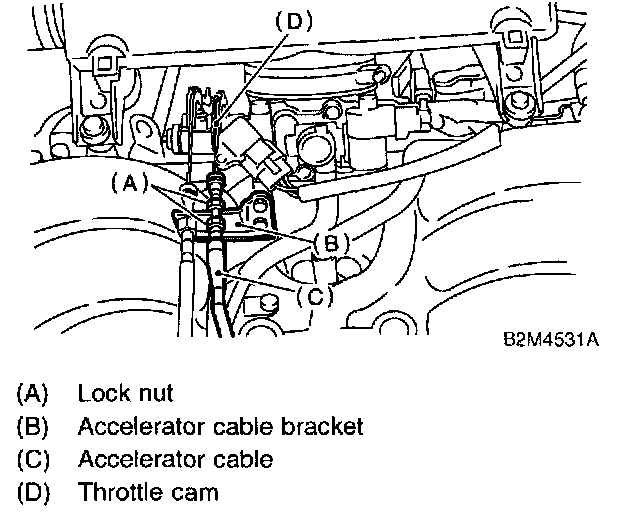 (D)
(A)
(B)
(C)
B2M4531A

(A) Lock nut
(B) Accelerator cable bracket
(C) Accelerator cable
(D) Throttle cam