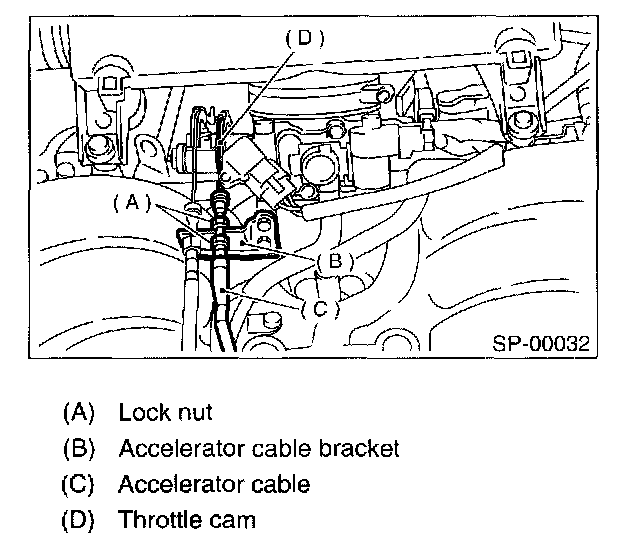 (D)

(A)

(B)

(C)

SP-00032

(A) Lock nut
(B) Accelerator cable bracket
(C) Accelerator cable
(D) Throttle cam