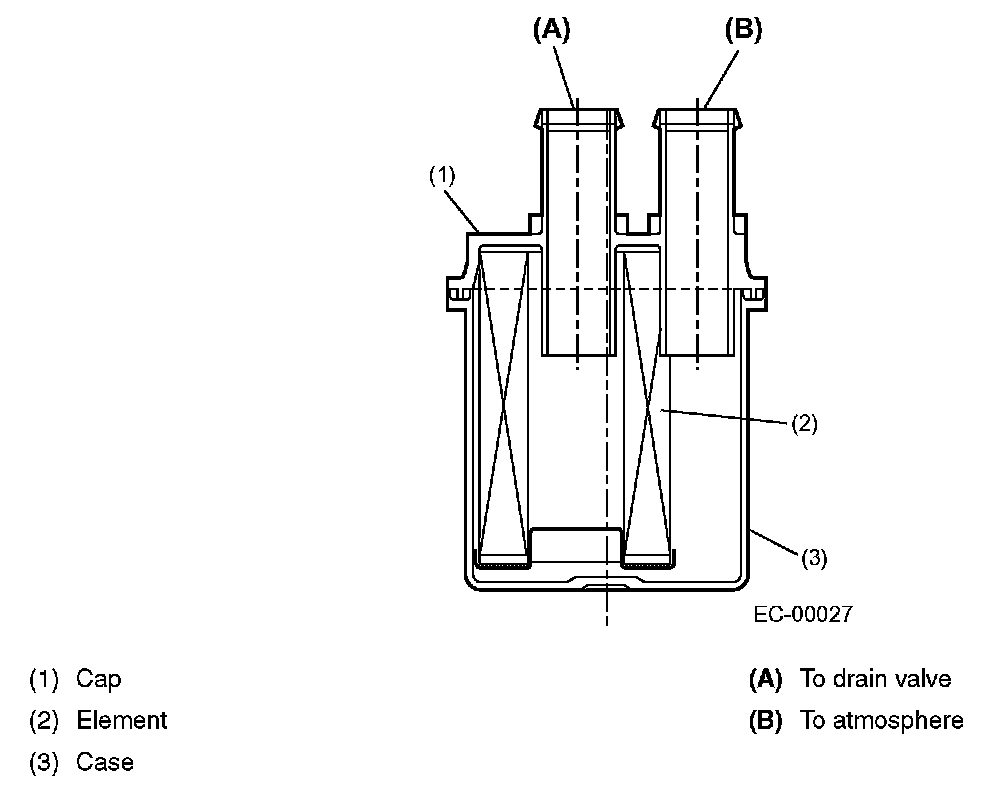 (A) (B)

(1)

(2)

(3)

EC-00027

(1) Cap
(2) Element
(3) Case

(A) To drain valve
(B) To atmosphere