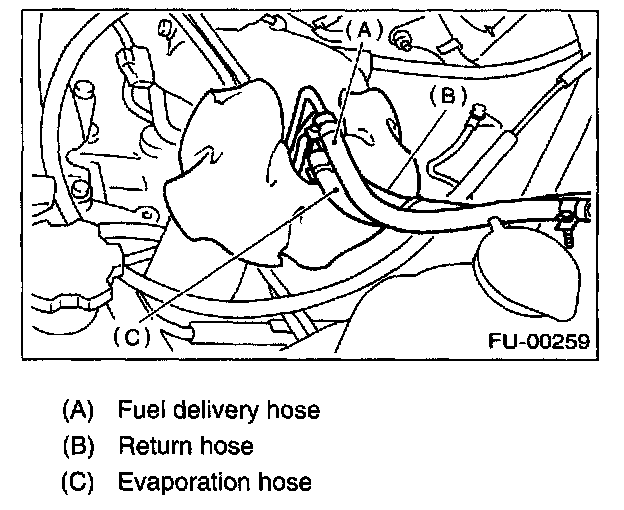 (A)
(B)
(C)
FU-00259

(A) Fuel delivery hose
(B) Return hose
(C) Evaporation hose