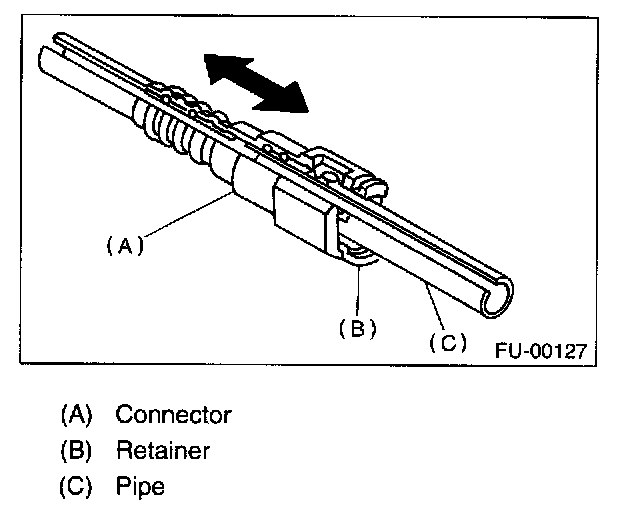 (A)

(B)

(C)

FU-00127

(A) Connector
(B) Retainer
(C) Pipe