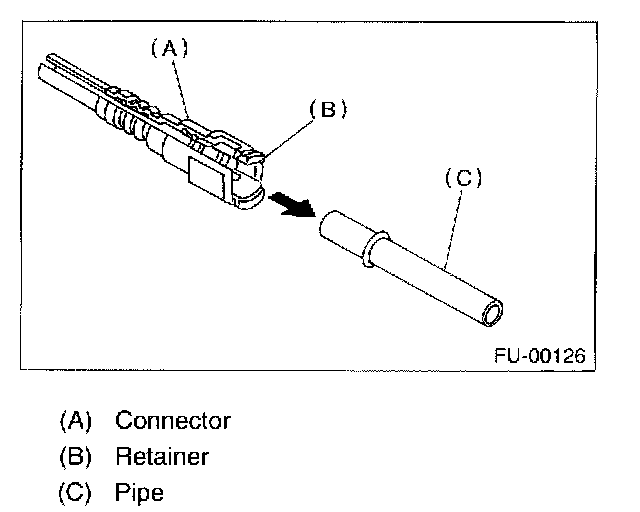 (A)

(B)

(C)

FU-00126

(A) Connector

(B) Retainer

(C) Pipe