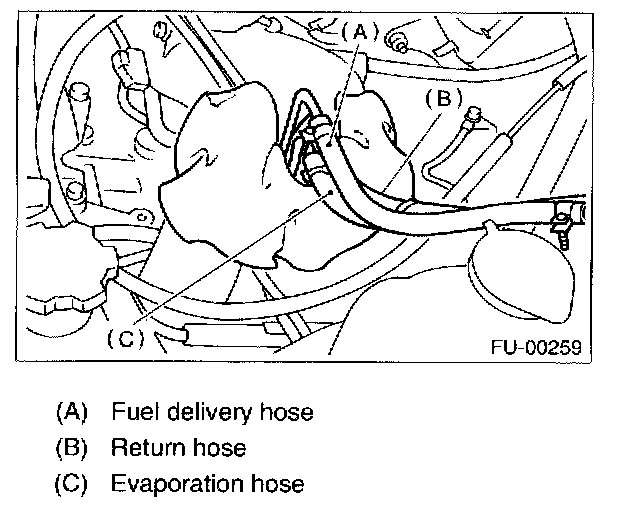 (A)
(B)
(C)
FU-00259

(A) Fuel delivery hose
(B) Return hose
(C) Evaporation hose