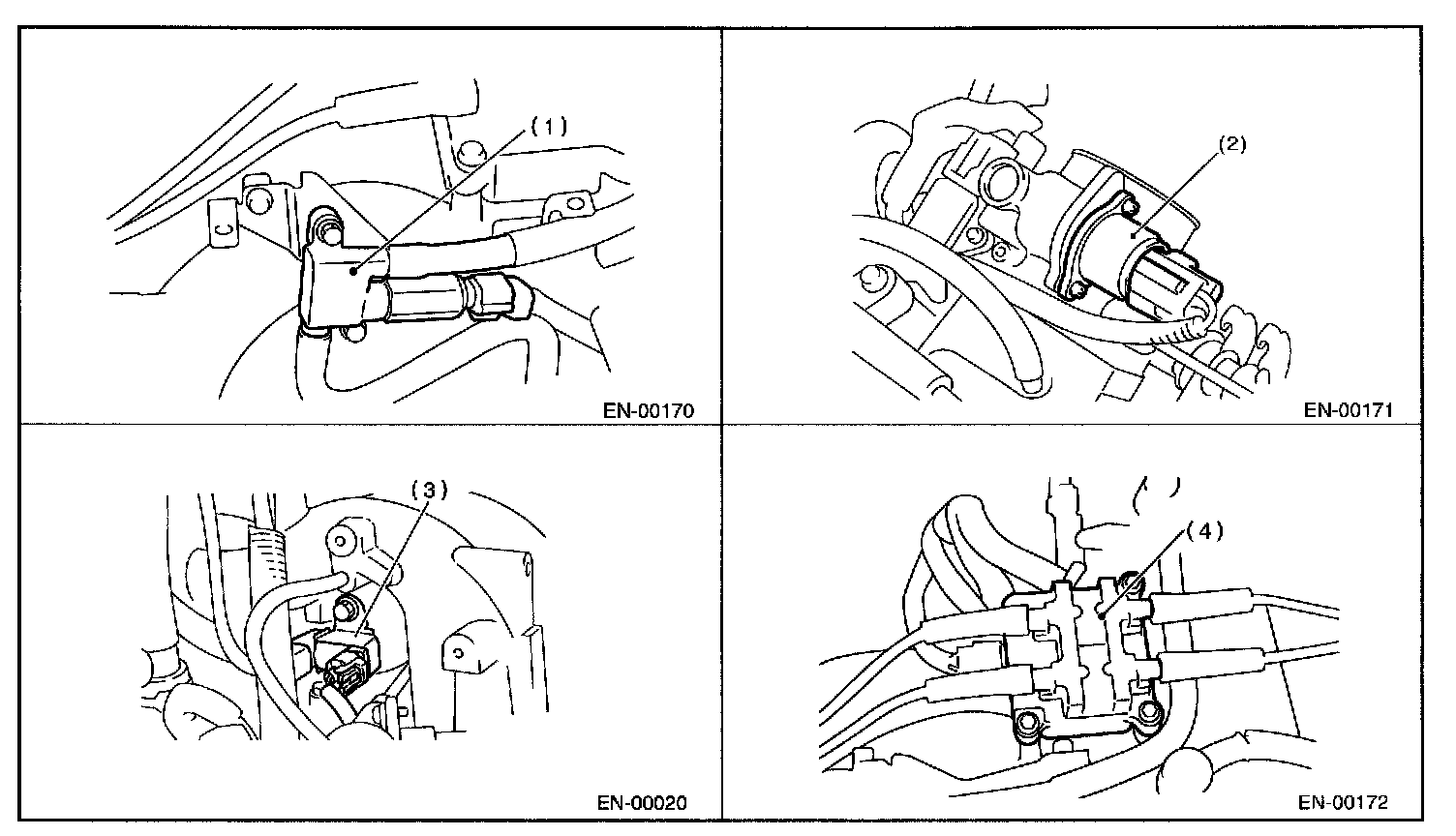 (1)

EN-00170

(2)

EN-00171

(3)

EN-00020

(4)

EN-00172