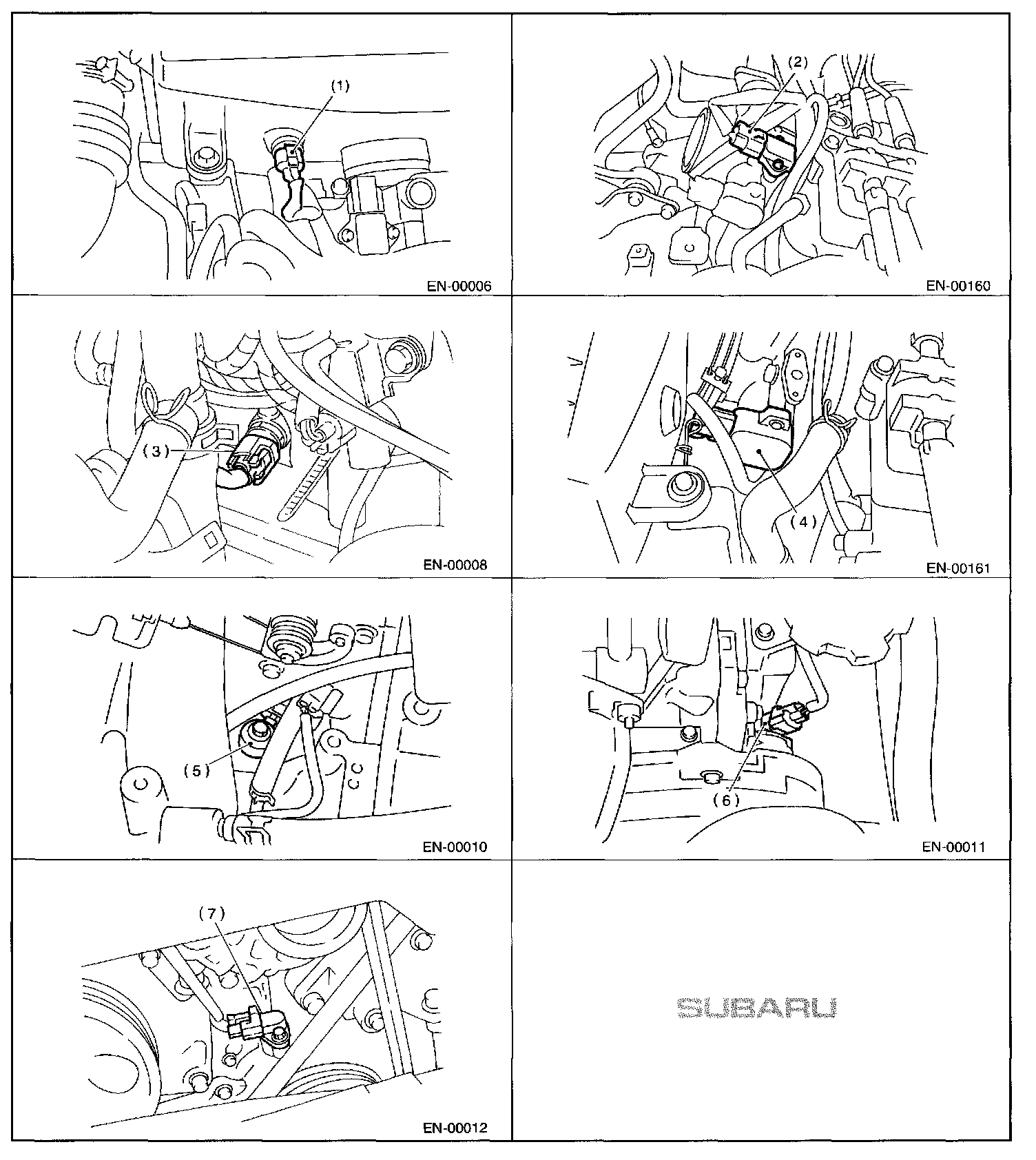 (1)

EN-00006

(2)

EN-00160

(3)

EN-00008

(4)

EN-00161

(5)

EN-00010

(6)

EN-00011

(7)

EN-00012

SUBARU