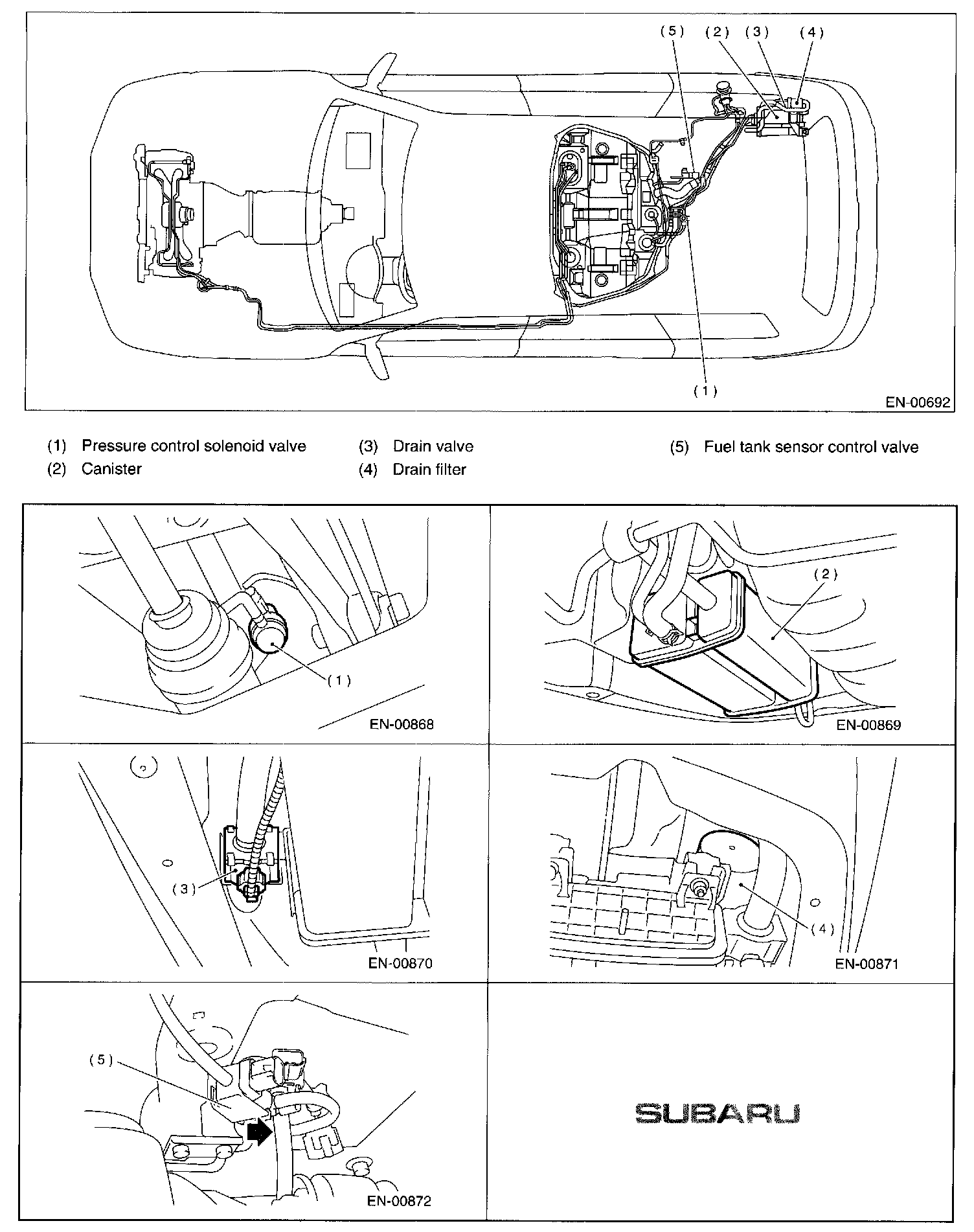 (5) (2) (3) (4)

(1)

EN-00692

(1) Pressure control solenoid valve
(2) Canister
(3) Drain valve
(4) Drain filter
(5) Fuel tank sensor control valve

(1)

EN-00868

(2)

EN-00869

(3)

EN-00870

(4)

EN-00871

(5)

EN-00872

SUBARU