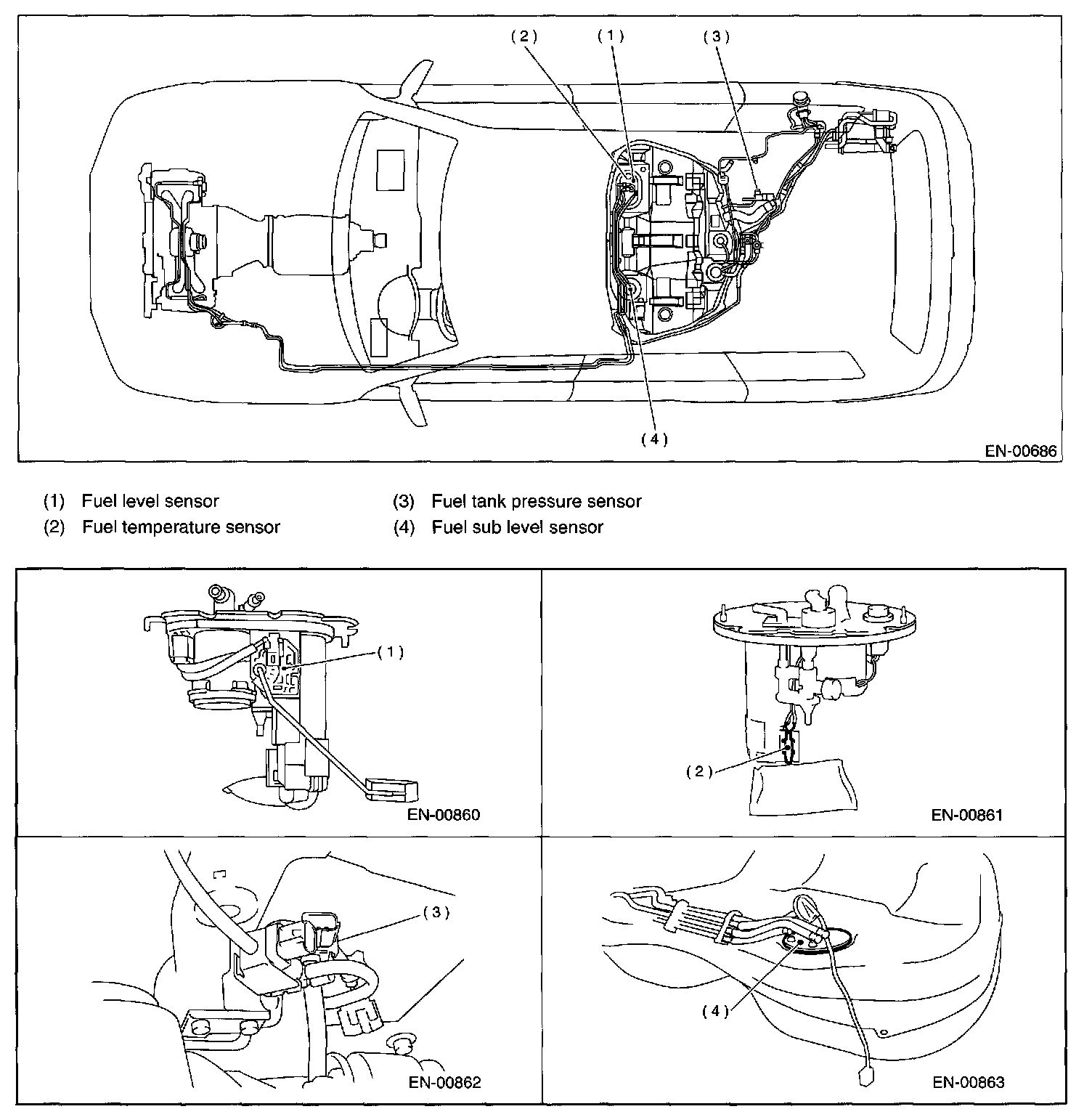 (2) (1) (3)

(4)

EN-00686

(1) Fuel level sensor
(2) Fuel temperature sensor
(3) Fuel tank pressure sensor
(4) Fuel sub level sensor

(1)

EN-00860

(2)

EN-00861

(3)

EN-00862

(4)

EN-00863