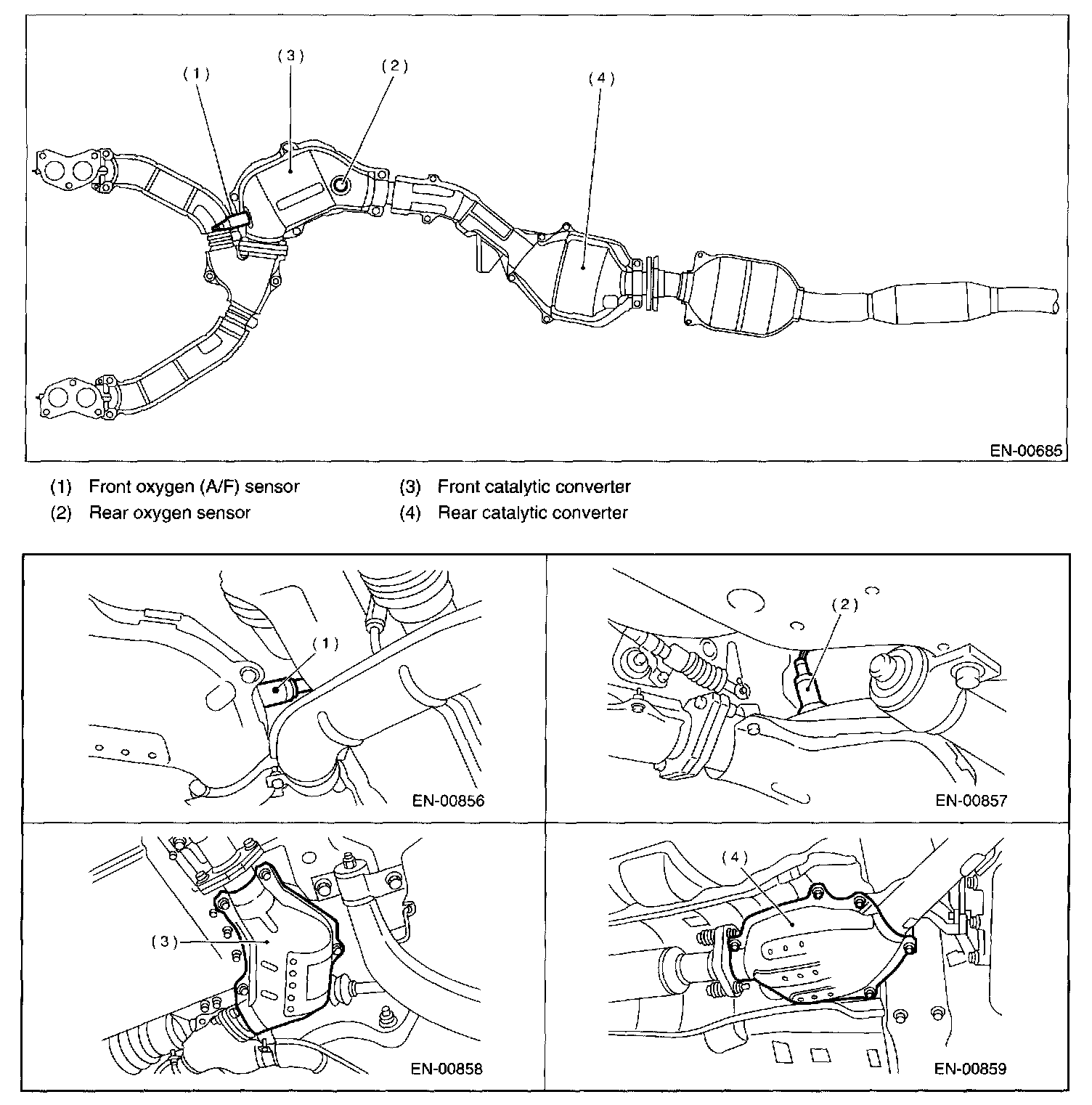 (1)
(3)
(2)
(4)

EN-00685

(1) Front oxygen (A/F) sensor
(2) Rear oxygen sensor
(3) Front catalytic converter
(4) Rear catalytic converter

(1)
EN-00856

(2)
EN-00857

(3)
EN-00858

(4)
EN-00859