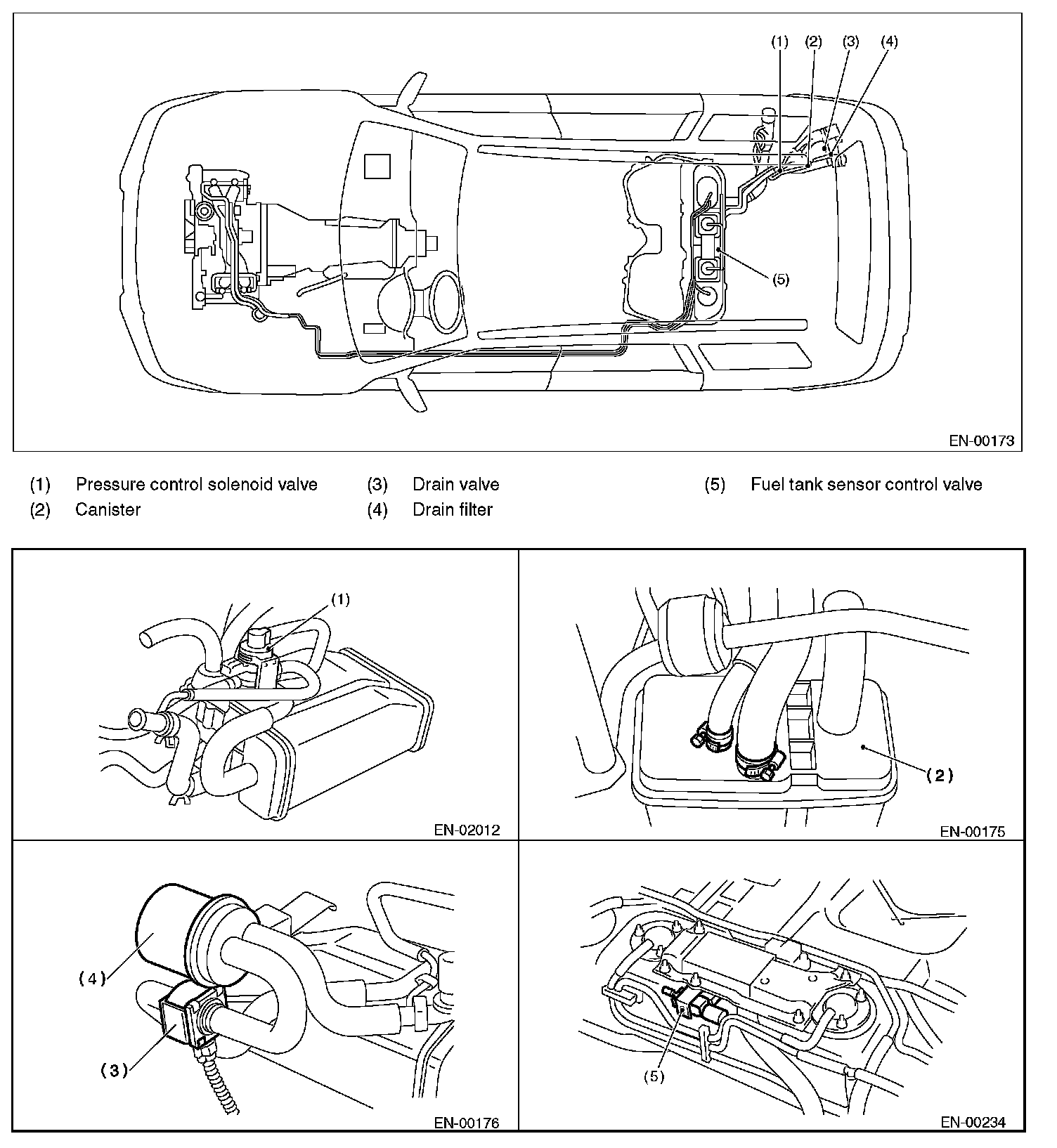 (1) (2) (3) (4)

(5)

EN-00173

(1) Pressure control solenoid valve
(2) Canister
(3) Drain valve
(4) Drain filter
(5) Fuel tank sensor control valve

(1)

EN-02012

(2)

EN-00175

(4)

(3)

EN-00176

(5)

EN-00234