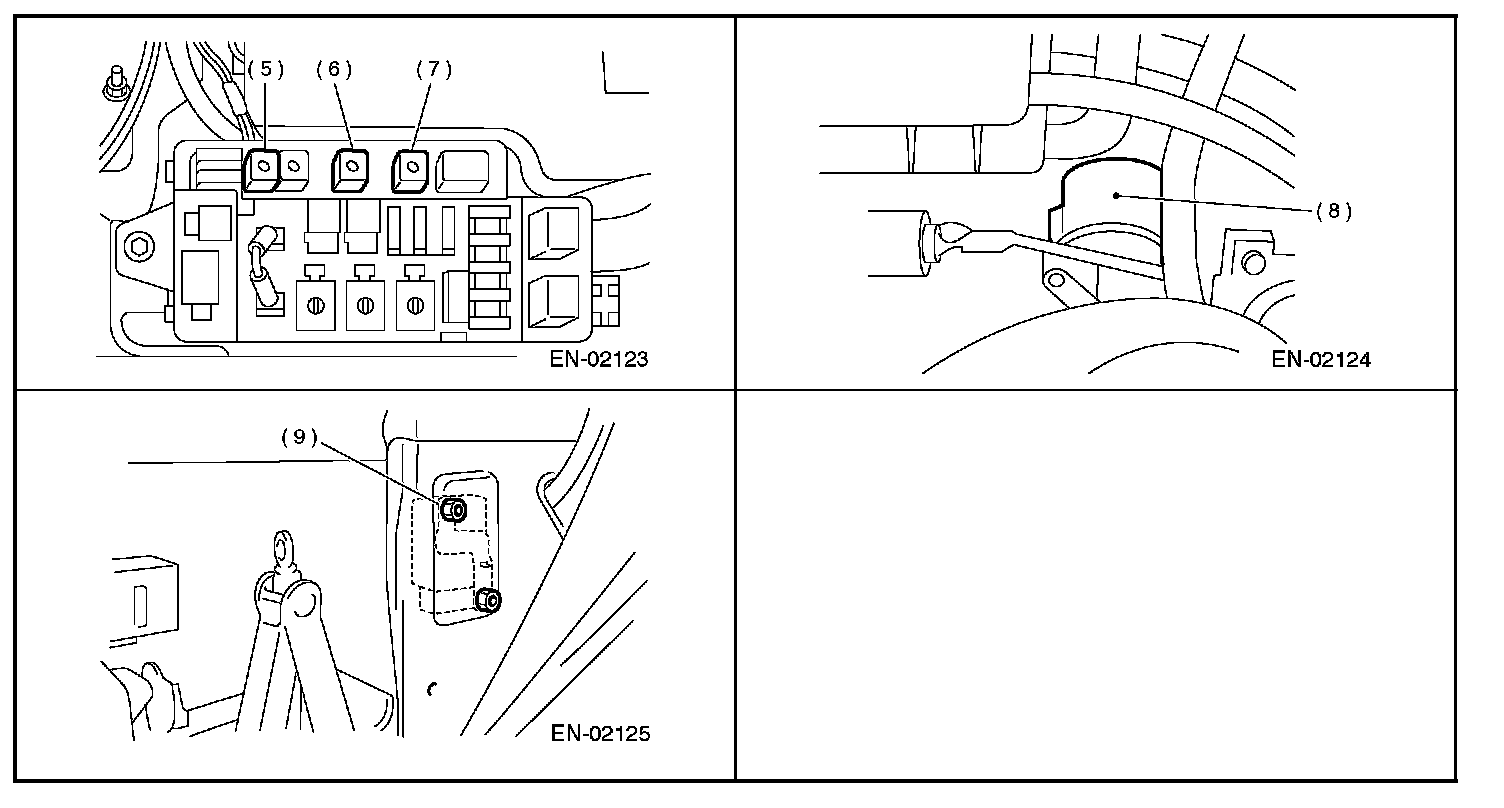 (5) (6) (7)

EN-02123

(8)

EN-02124

(9)

EN-02125