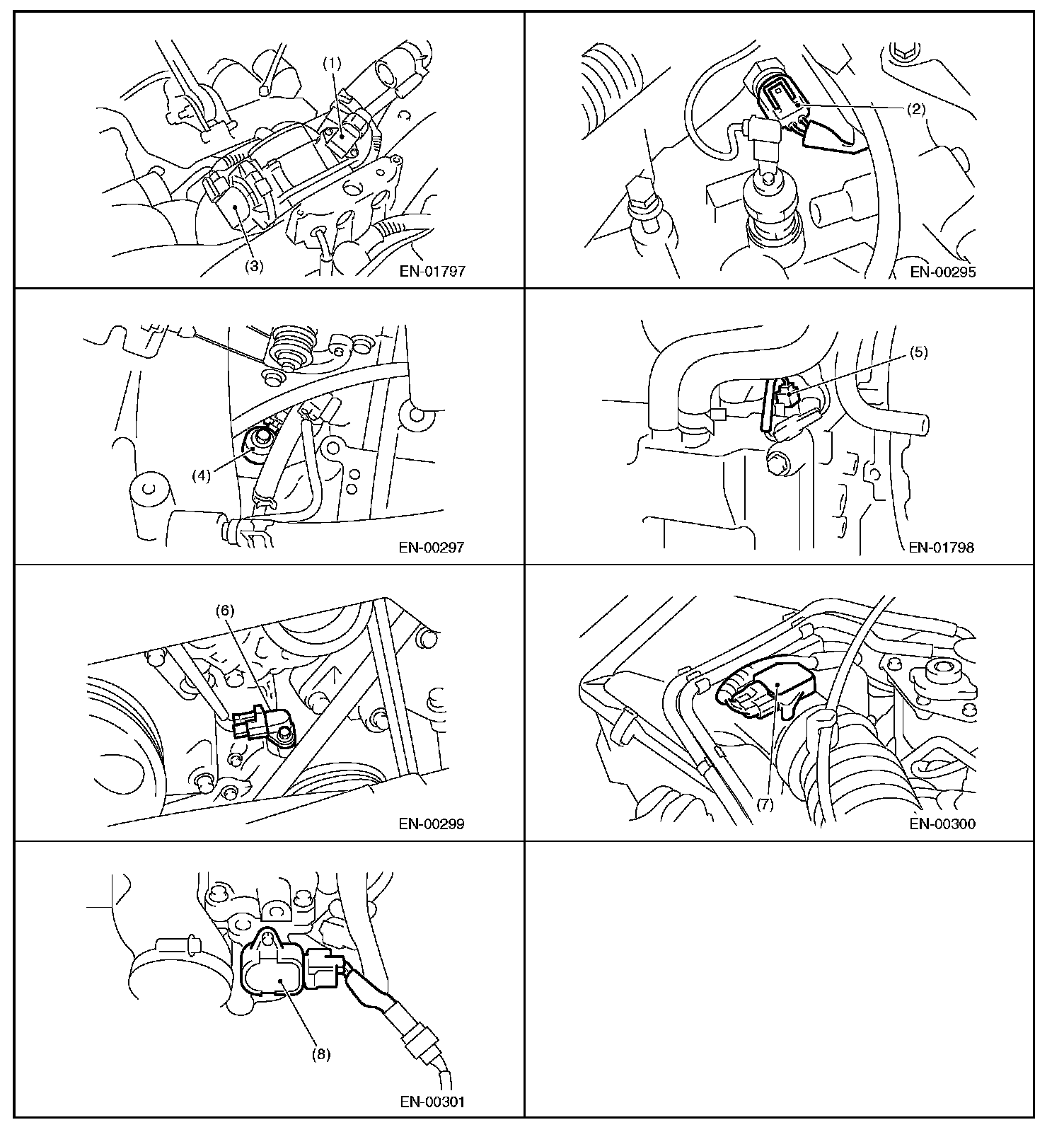 (1)
(3)
EN-01797

(2)
EN-00295

(4)
EN-00297

(5)
EN-01798

(6)
EN-00299

(7)
EN-00300

(8)
EN-00301