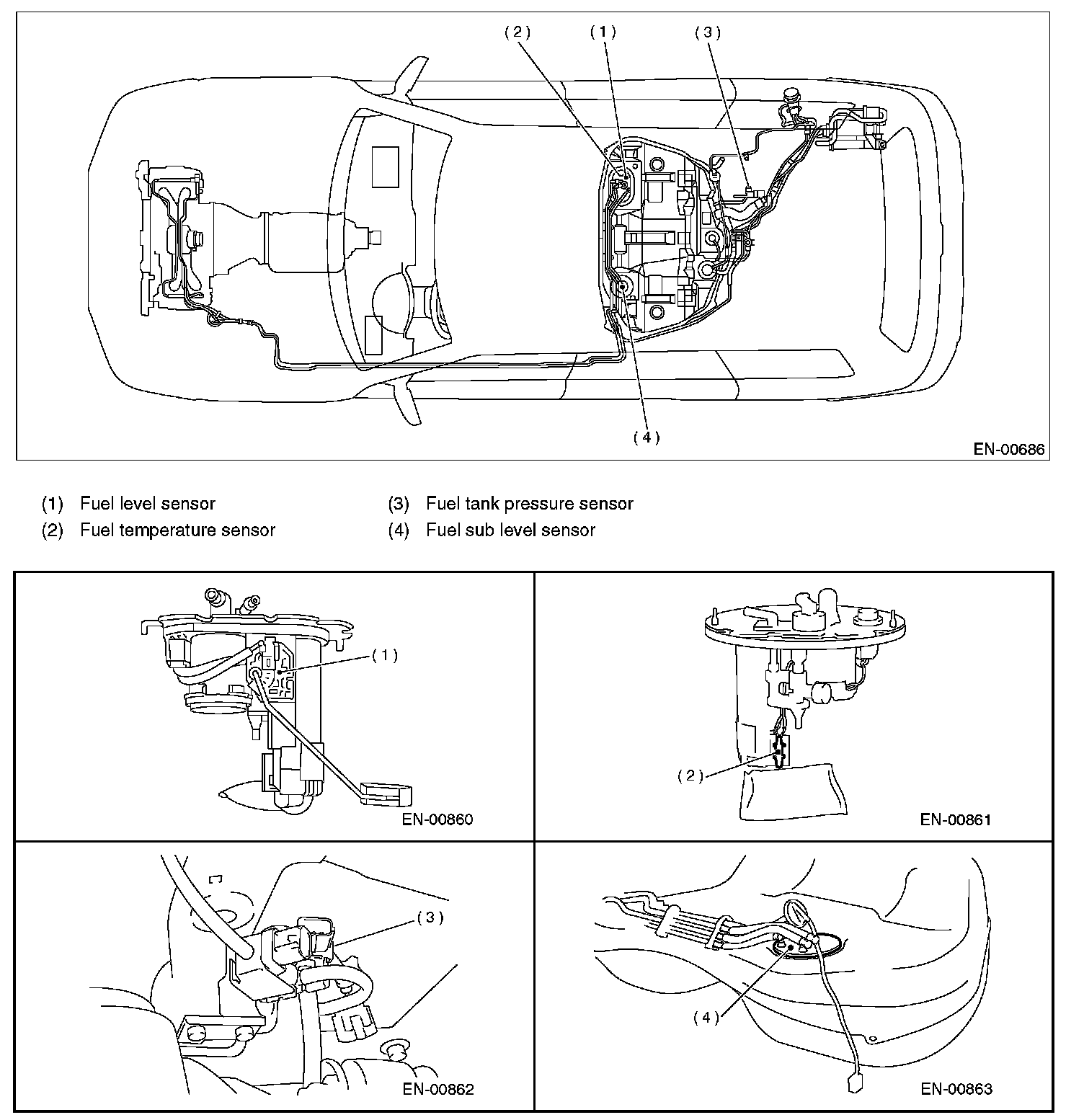 (2)
(1)
(3)
(4)
EN-00686

(1) Fuel level sensor
(2) Fuel temperature sensor

(3) Fuel tank pressure sensor
(4) Fuel sub level sensor

(1)
EN-00860

(2)
EN-00861

(3)
EN-00862

(4)
EN-00863