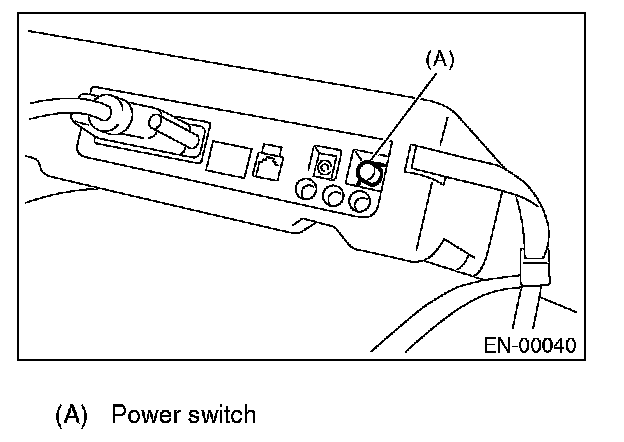 (A)

EN-00040

(A) Power switch