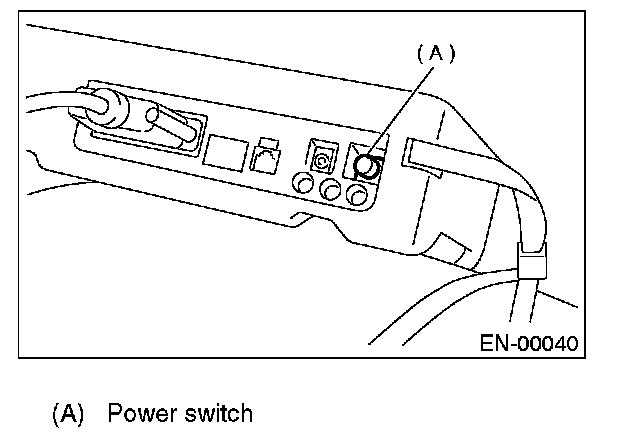 (A)

EN-00040

(A) Power switch