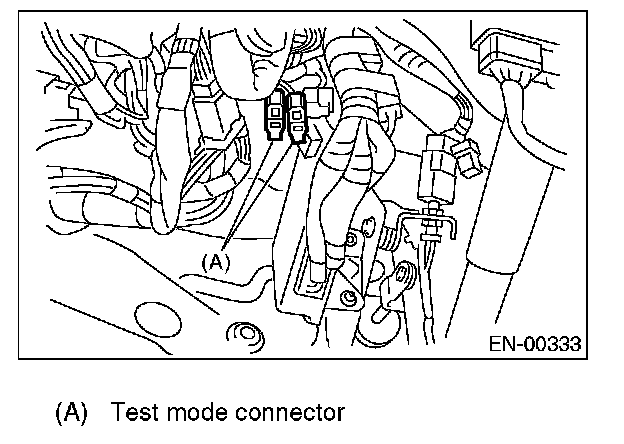 (A)

EN-00333

(A) Test mode connector