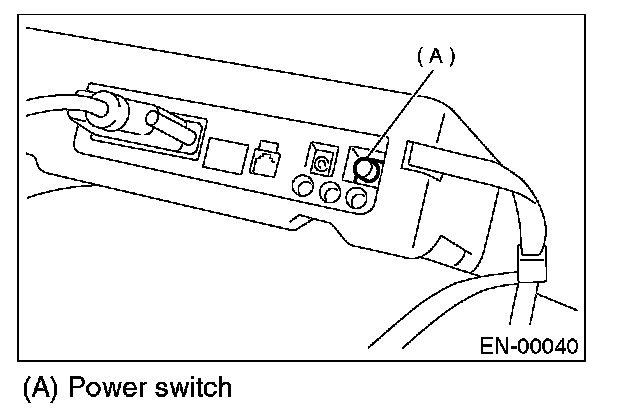 (A)

EN-00040

(A) Power switch