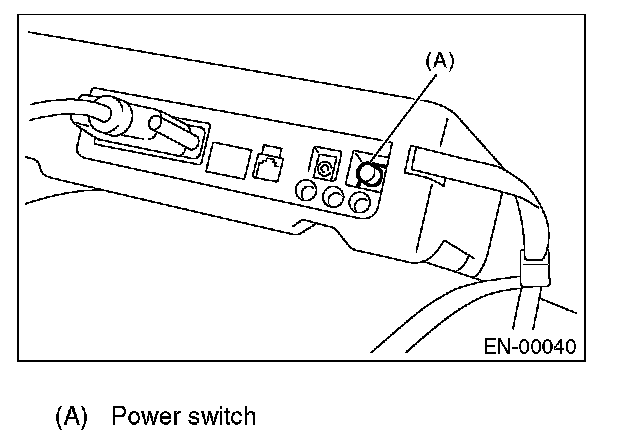 (A)

EN-00040

(A) Power switch