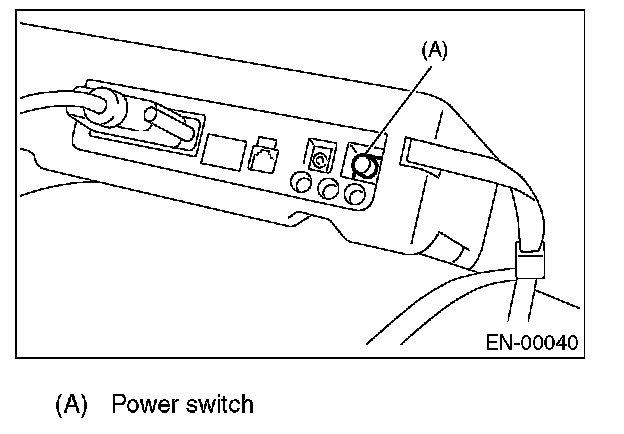 (A)

EN-00040

(A) Power switch