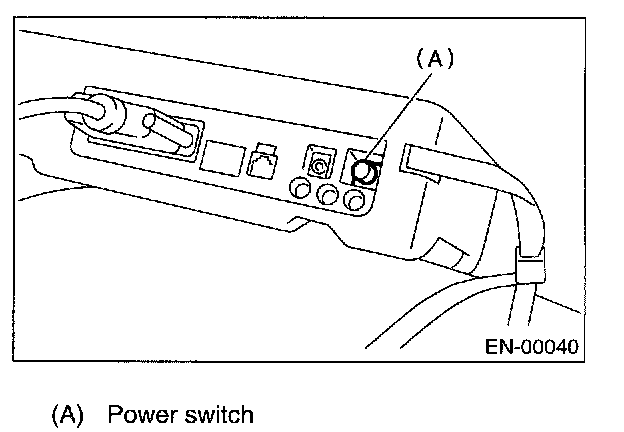 (A)

EN-00040

(A) Power switch