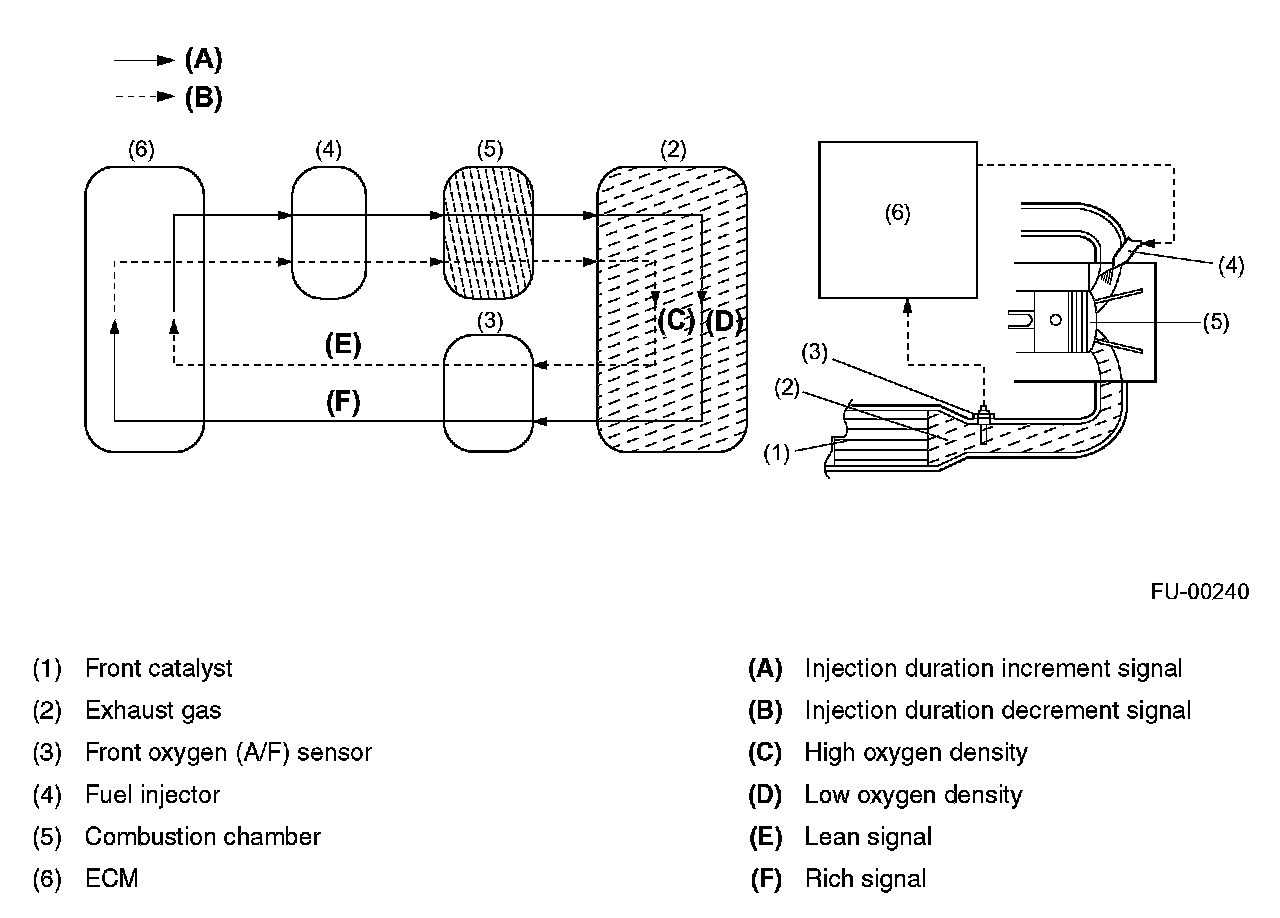 (A)
(B)

(6)
(4)
(5)
(2)
(C) (D)
(E)
(3)
(F)

(6)
(4)
(5)
(3)
(2)
(1)

FU-00240

(1) Front catalyst
(2) Exhaust gas
(3) Front oxygen (A/F) sensor
(4) Fuel injector
(5) Combustion chamber
(6) ECM

(A) Injection duration increment signal
(B) Injection duration decrement signal
(C) High oxygen density
(D) Low oxygen density
(E) Lean signal
(F) Rich signal