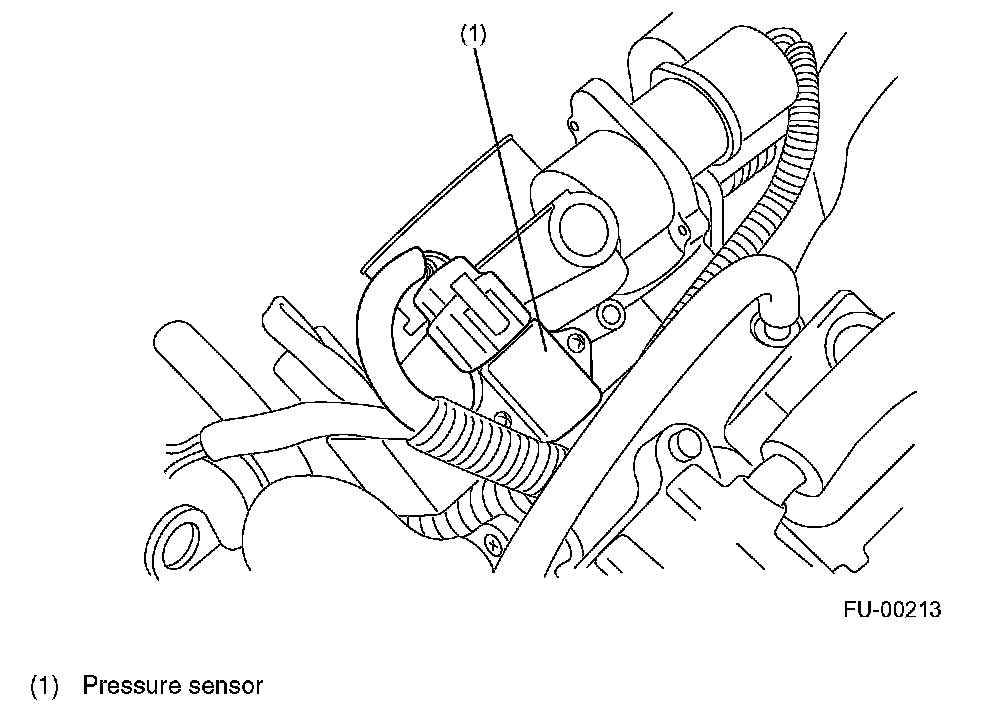 (1)

FU-00213

(1) Pressure sensor