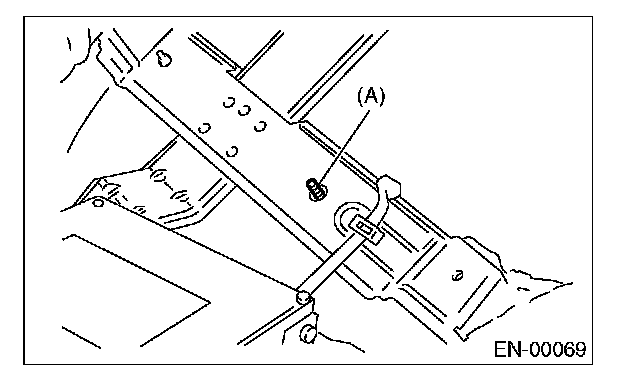 (A)

EN-00069