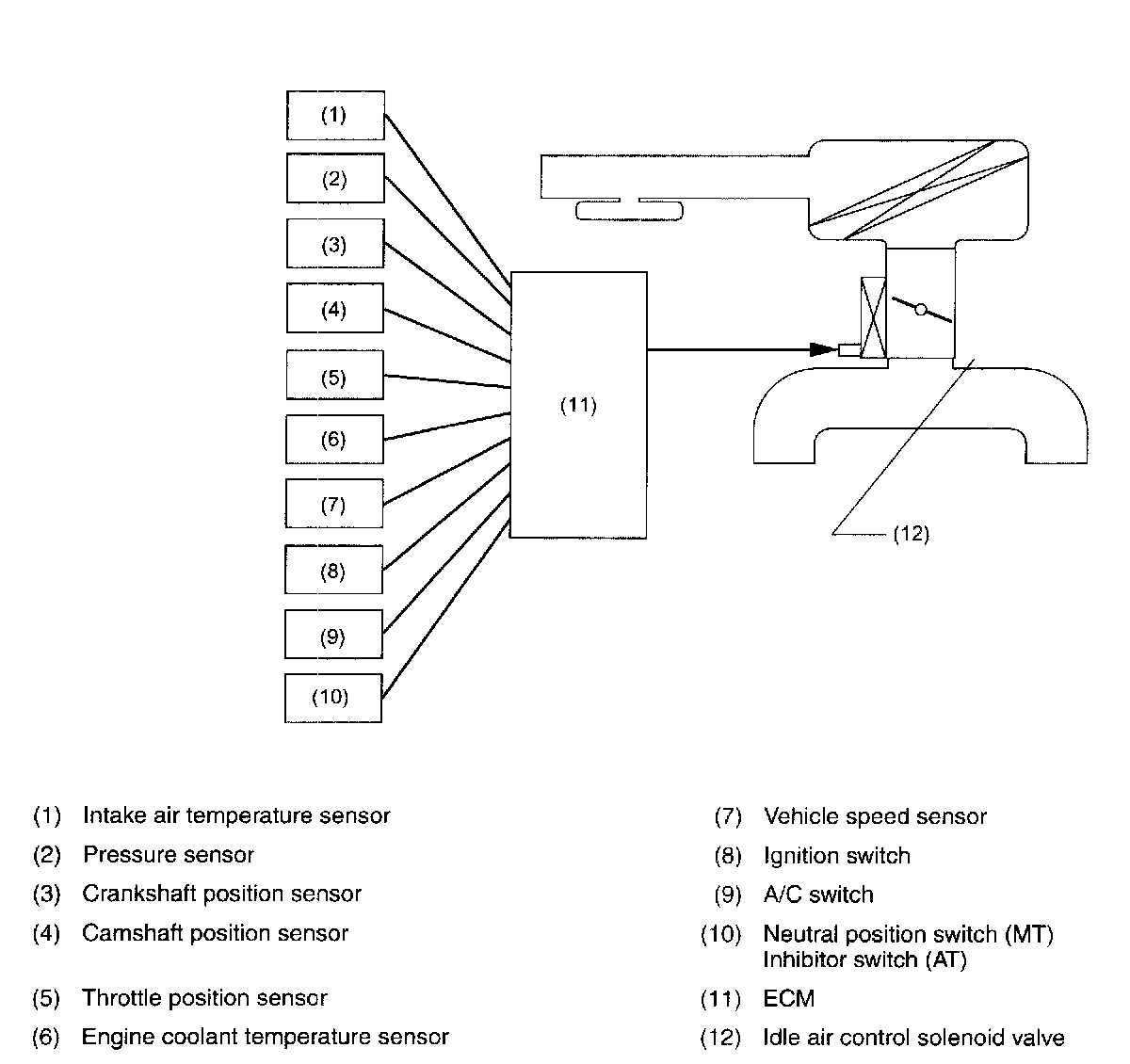 (1)
(2)
(3)
(4)
(5)
(6)
(7)
(8)
(9)
(10)
(11)
(12)

(1) Intake air temperature sensor
(2) Pressure sensor
(3) Crankshaft position sensor
(4) Camshaft position sensor
(5) Throttle position sensor
(6) Engine coolant temperature sensor

(7) Vehicle speed sensor
(8) Ignition switch
(9) A/C switch
(10) Neutral position switch (MT) Inhibitor switch (AT)
(11) ECM
(12) Idle air control solenoid valve