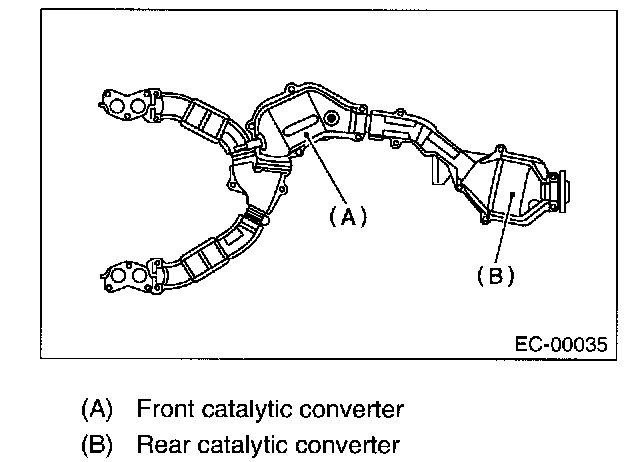 (A)

(B)

EC-00035

(A) Front catalytic converter

(B) Rear catalytic converter