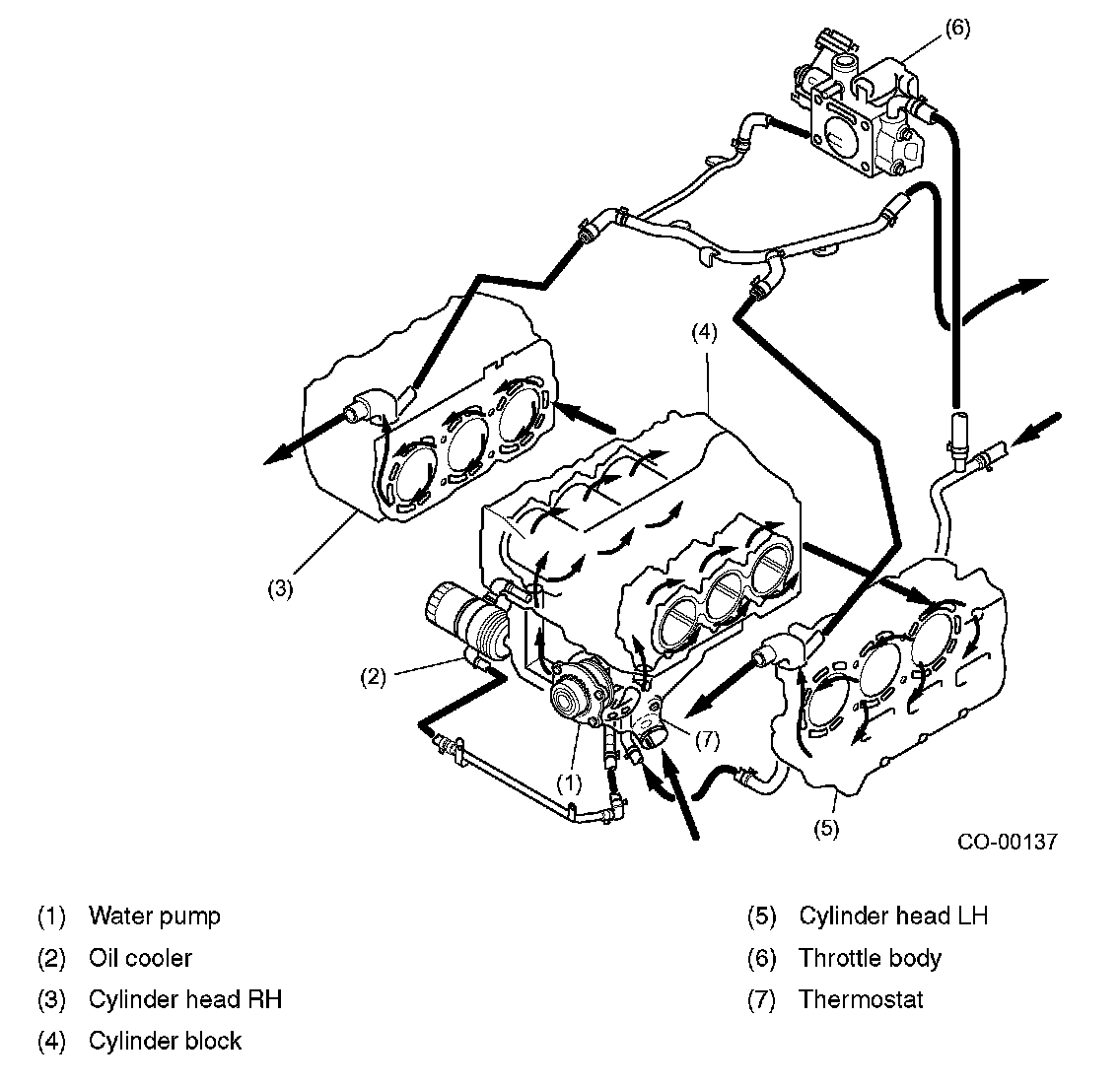 (6)

(4)

(3)

(2)

(1)

(7)

(5)

CO-00137

(1) Water pump
(2) Oil cooler
(3) Cylinder head RH
(4) Cylinder block

(5) Cylinder head LH
(6) Throttle body
(7) Thermostat