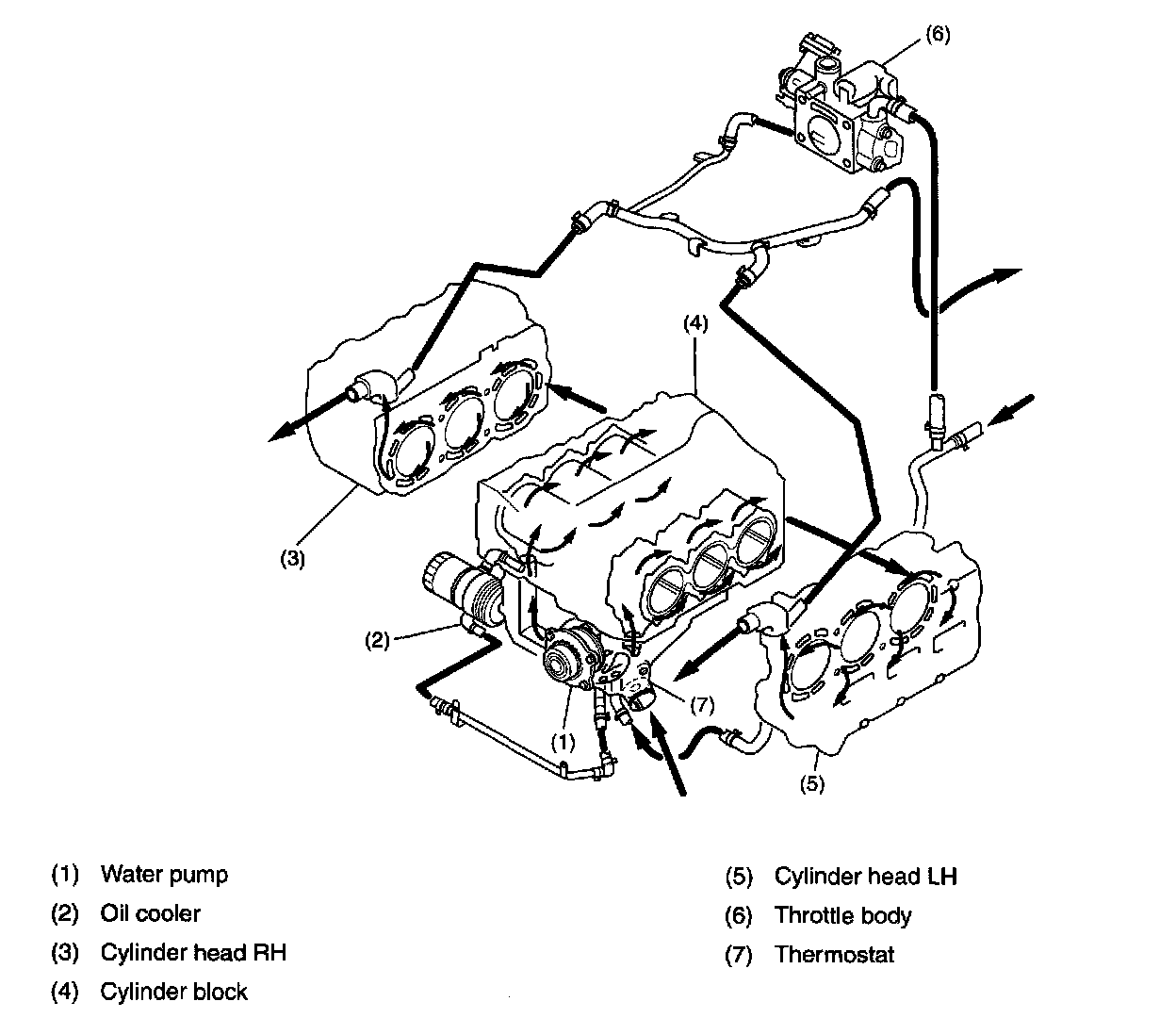 (6)

(4)

(3)

(2)

(1)

(7)

(5)

(1) Water pump
(2) Oil cooler
(3) Cylinder head RH
(4) Cylinder block

(5) Cylinder head LH
(6) Throttle body
(7) Thermostat