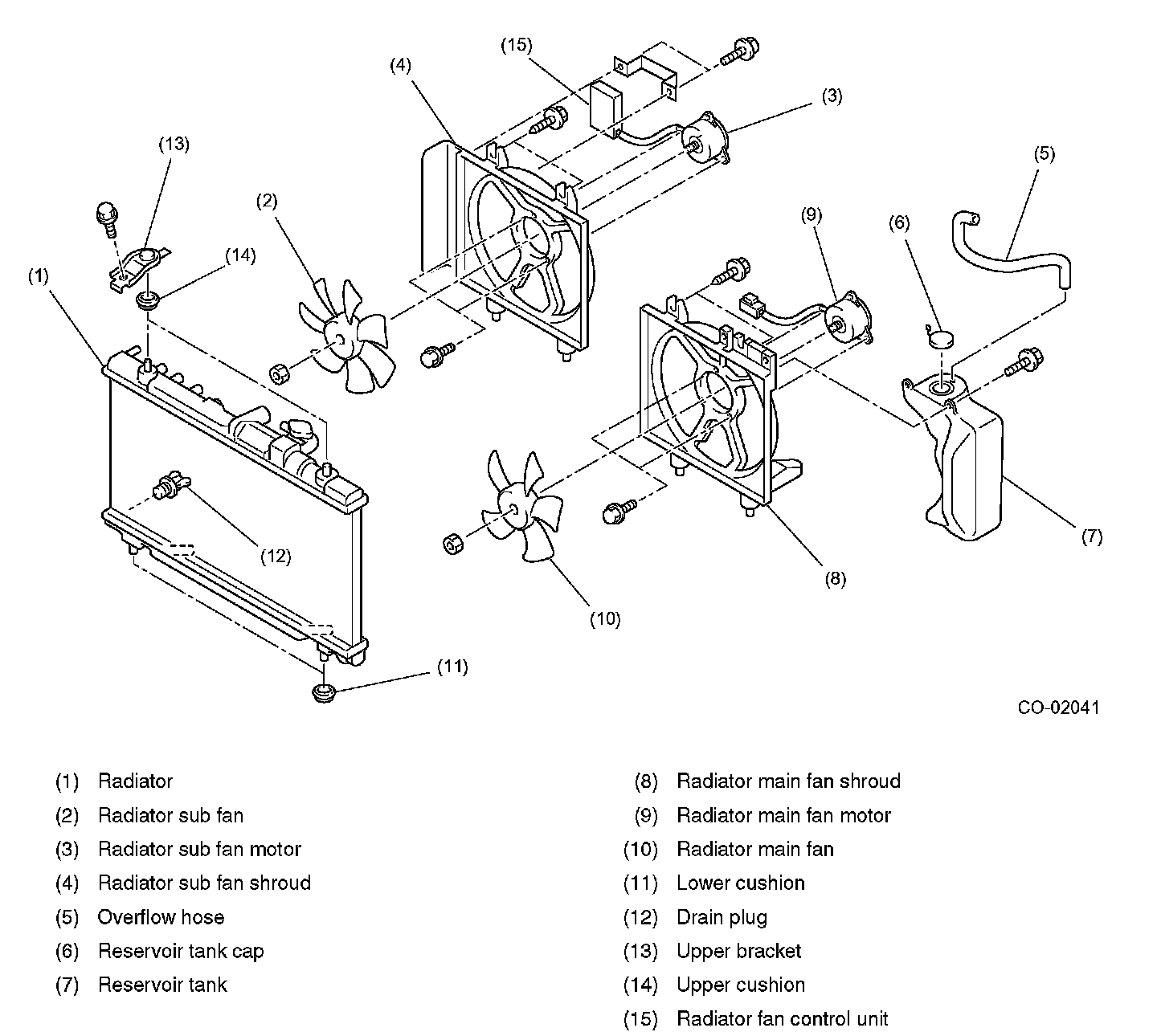 (15)
(4)
(3)
(13)
(5)
(2)
(9)
(6)
(14)
(1)
(12)
(7)
(8)
(10)
(11)
CO-02041

(1) Radiator
(2) Radiator sub fan
(3) Radiator sub fan motor
(4) Radiator sub fan shroud
(5) Overflow hose
(6) Reservoir tank cap
(7) Reservoir tank

(8) Radiator main fan shroud
(9) Radiator main fan motor
(10) Radiator main fan
(11) Lower cushion
(12) Drain plug
(13) Upper bracket
(14) Upper cushion
(15) Radiator fan control unit