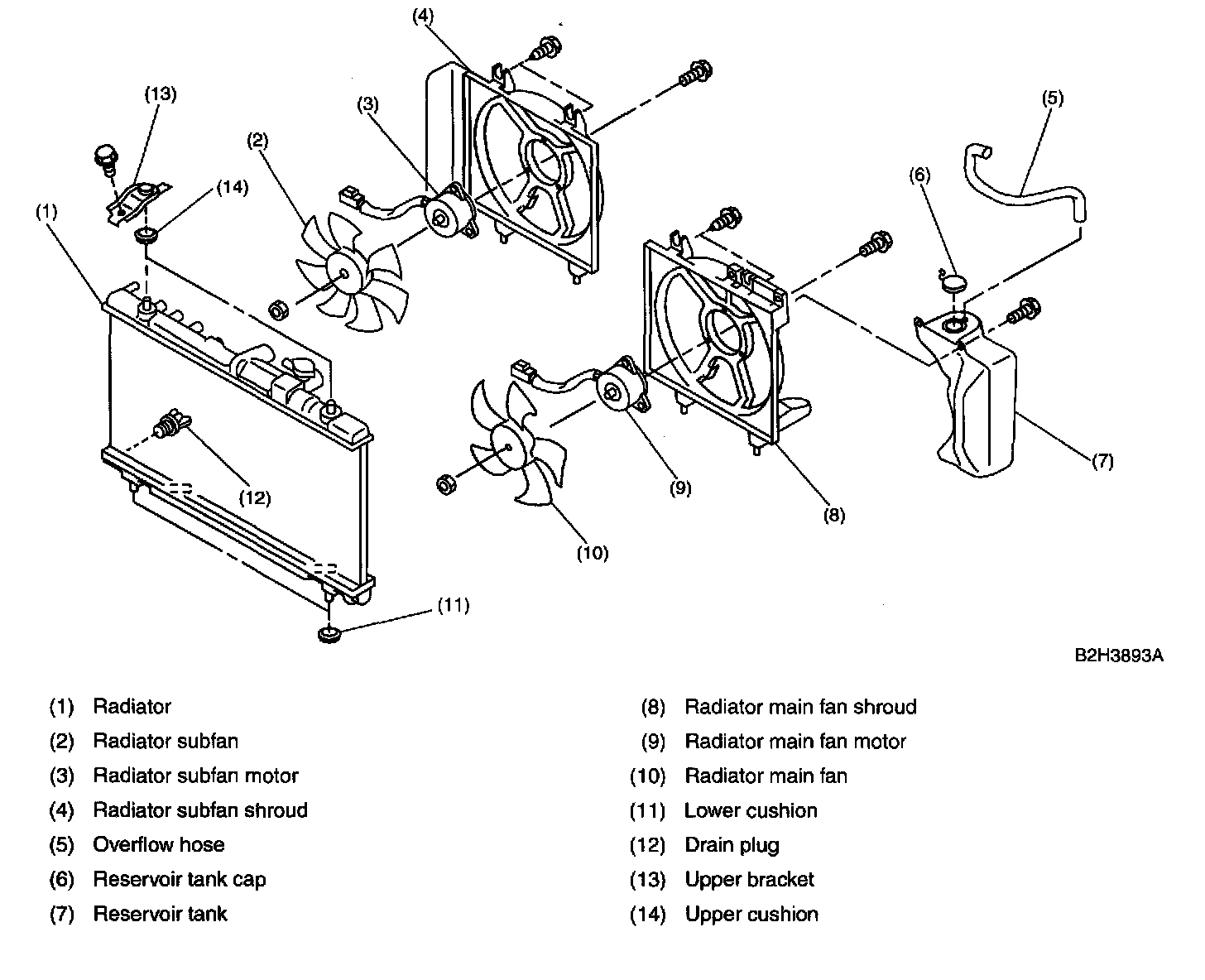 (4)
(13)
(3)
(5)
(2)
(6)
(14)
(1)
(12)
(9)
(7)
(8)
(10)
(11)

B2H3893A

(1) Radiator
(2) Radiator subfan
(3) Radiator subfan motor
(4) Radiator subfan shroud
(5) Overflow hose
(6) Reservoir tank cap
(7) Reservoir tank

(8) Radiator main fan shroud
(9) Radiator main fan motor
(10) Radiator main fan
(11) Lower cushion
(12) Drain plug
(13) Upper bracket
(14) Upper cushion