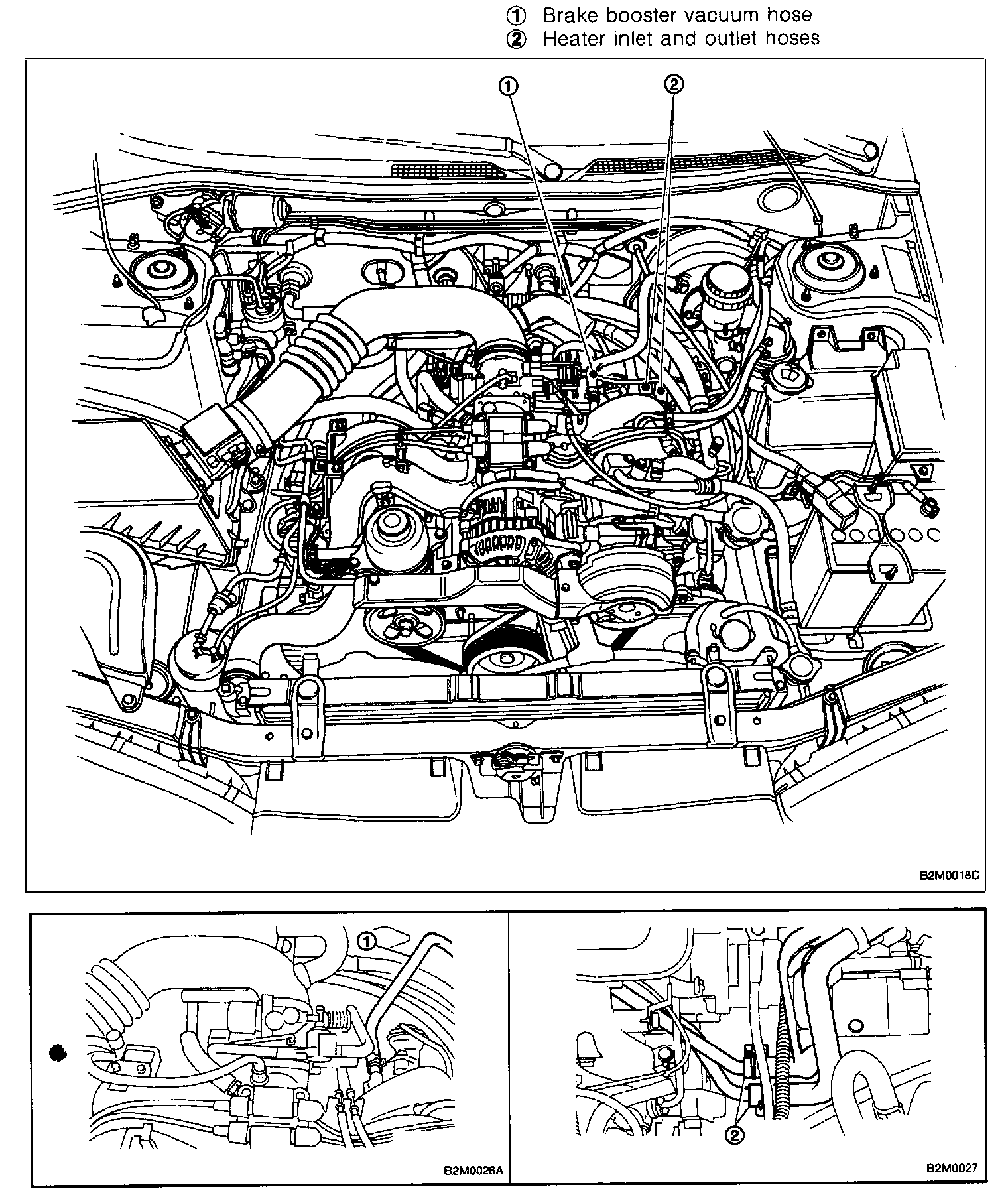 ① Brake booster vacuum hose
② Heater inlet and outlet hoses

①
②

B2M0018C

①

B2M0026A

②

B2M0027