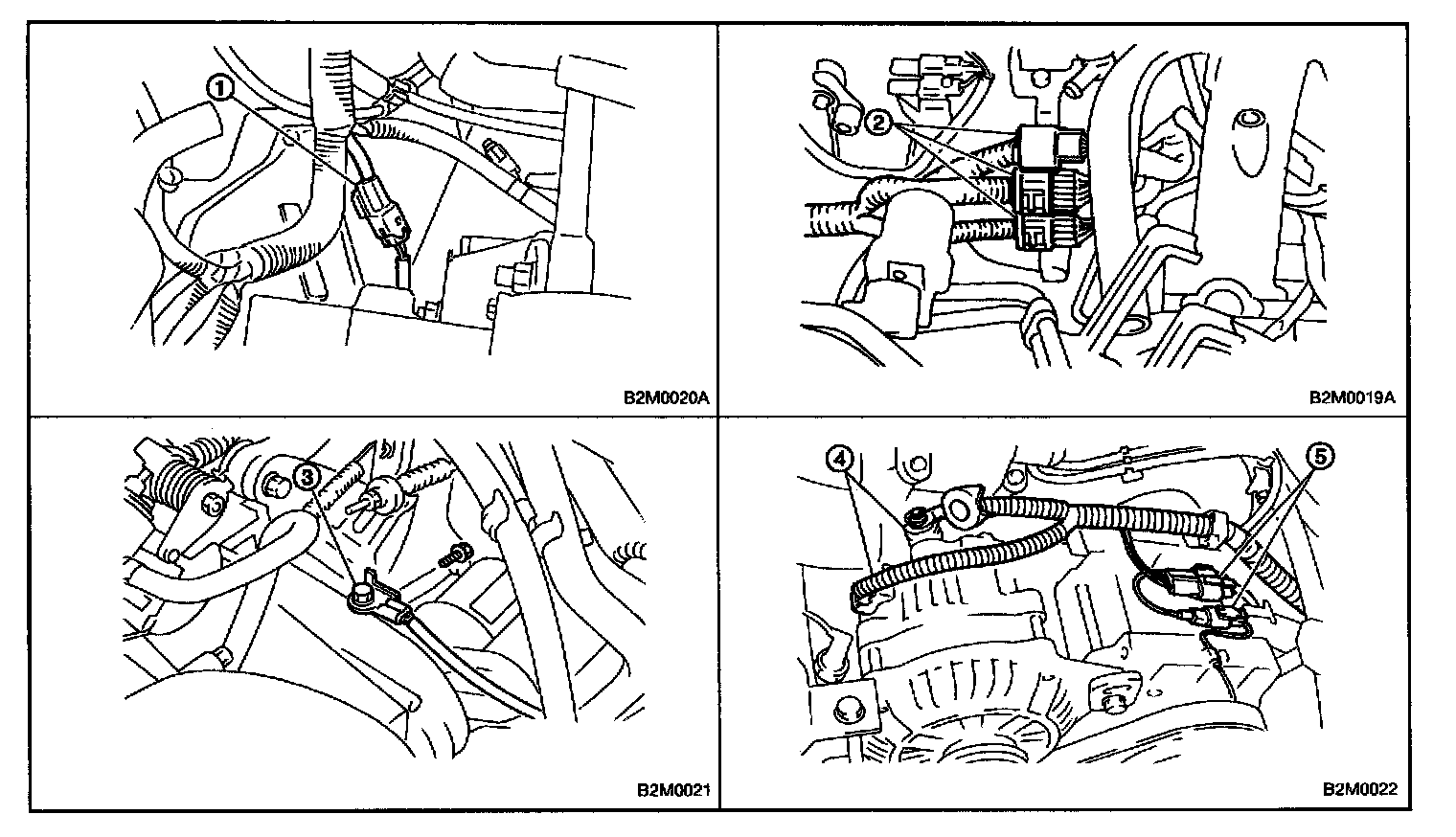 1

B2M0020A

2

B2M0019A

3

B2M0021

4

5

B2M0022