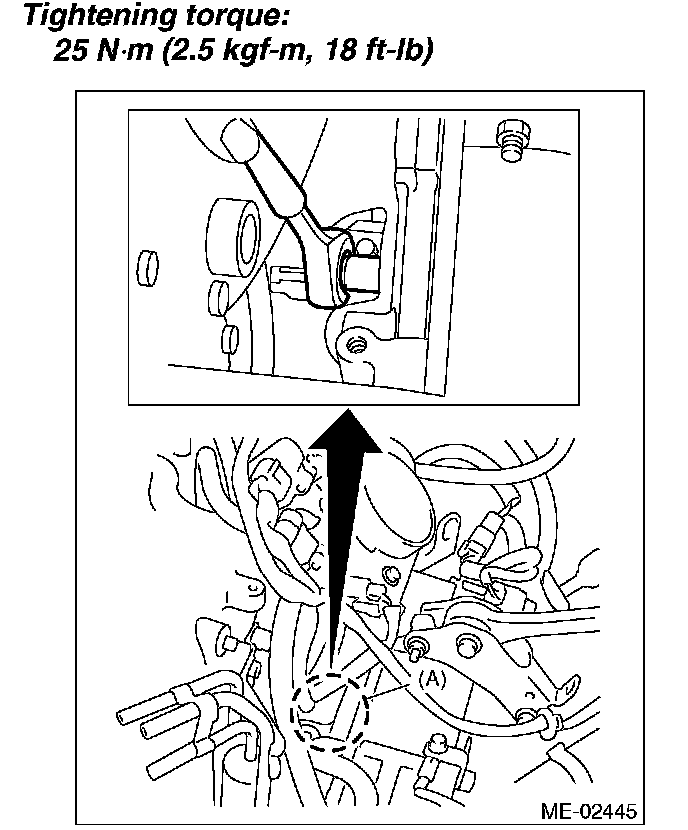 Tightening torque:
25 N·m (2.5 kgf-m, 18 ft-lb)

(A)

ME-02445