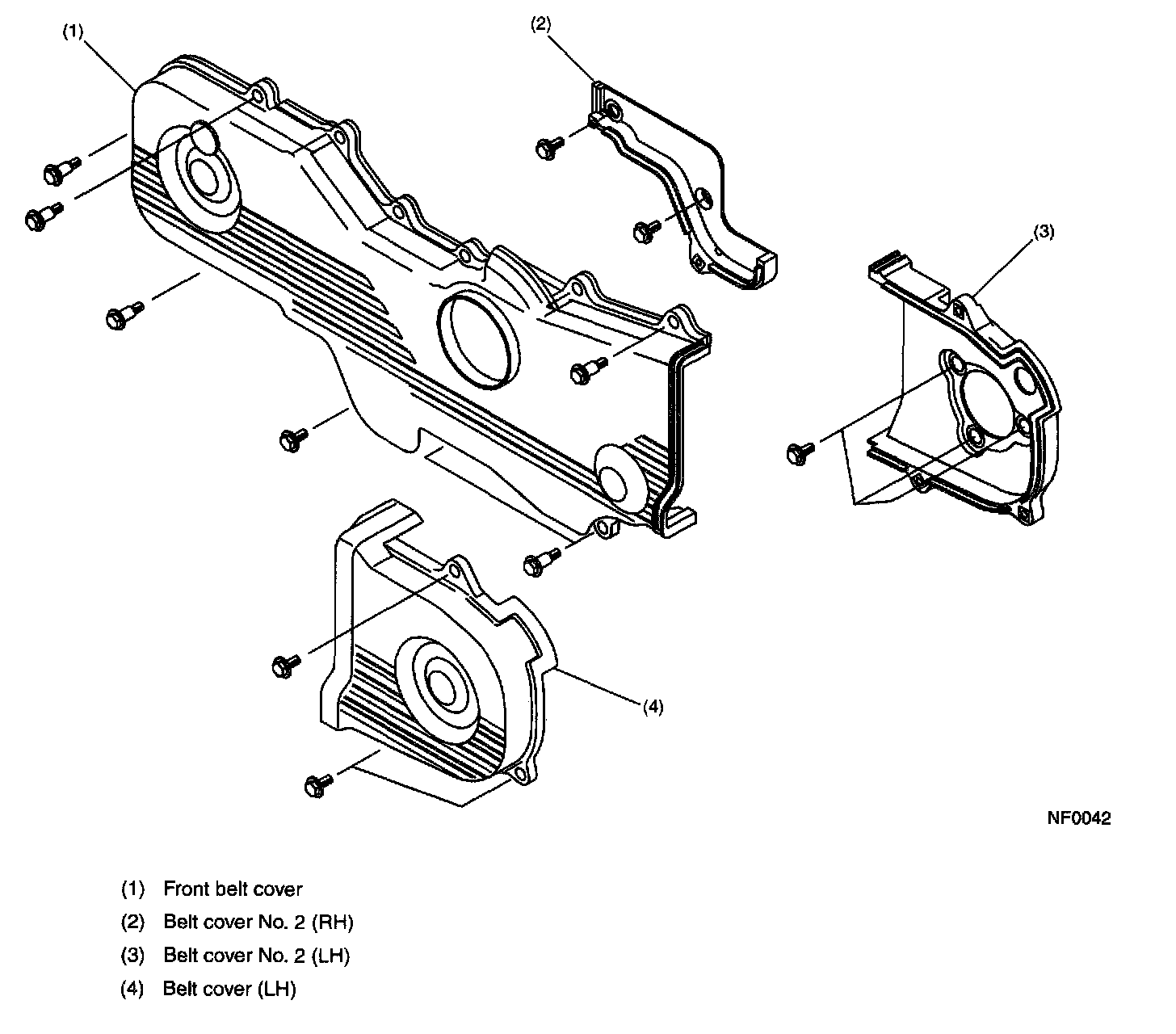 (1)

(2)

(3)

(4)

NF0042

(1) Front belt cover

(2) Belt cover No. 2 (RH)

(3) Belt cover No. 2 (LH)

(4) Belt cover (LH)