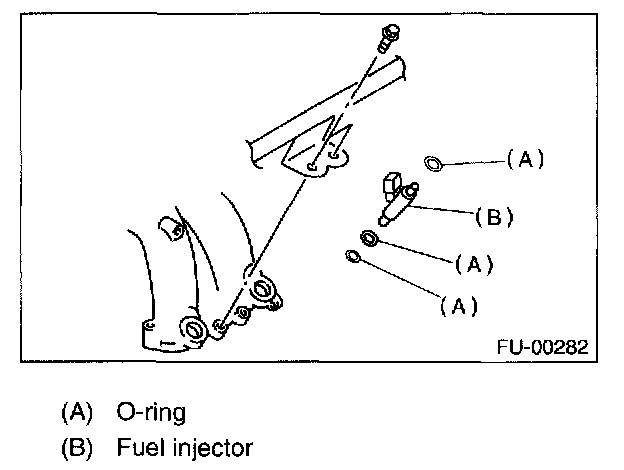 (A)
(B)
(A)
(A)
FU-00282

(A) O-ring
(B) Fuel injector