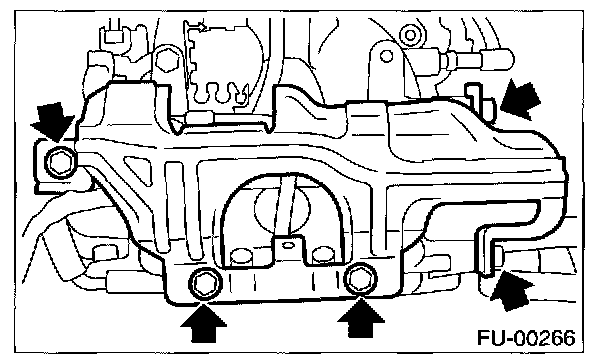 FU-00266